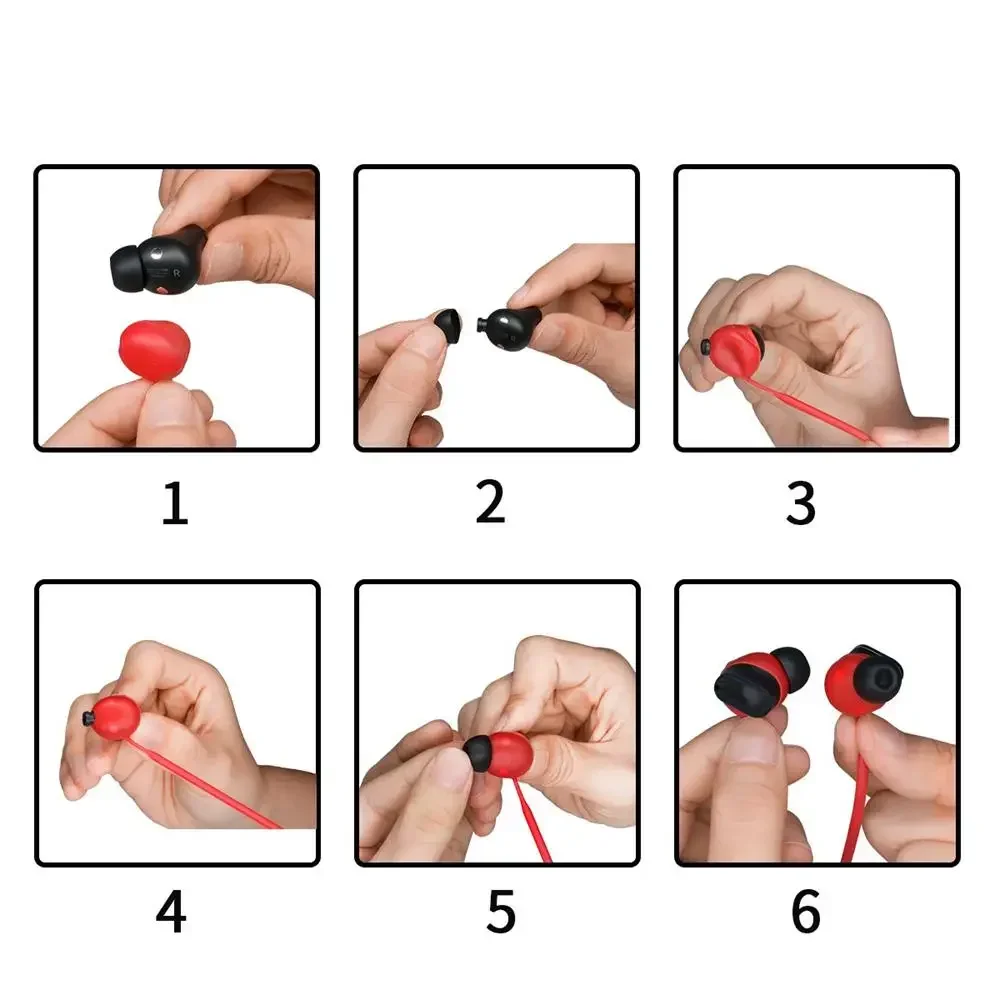 R

1

2

3

4

5

6