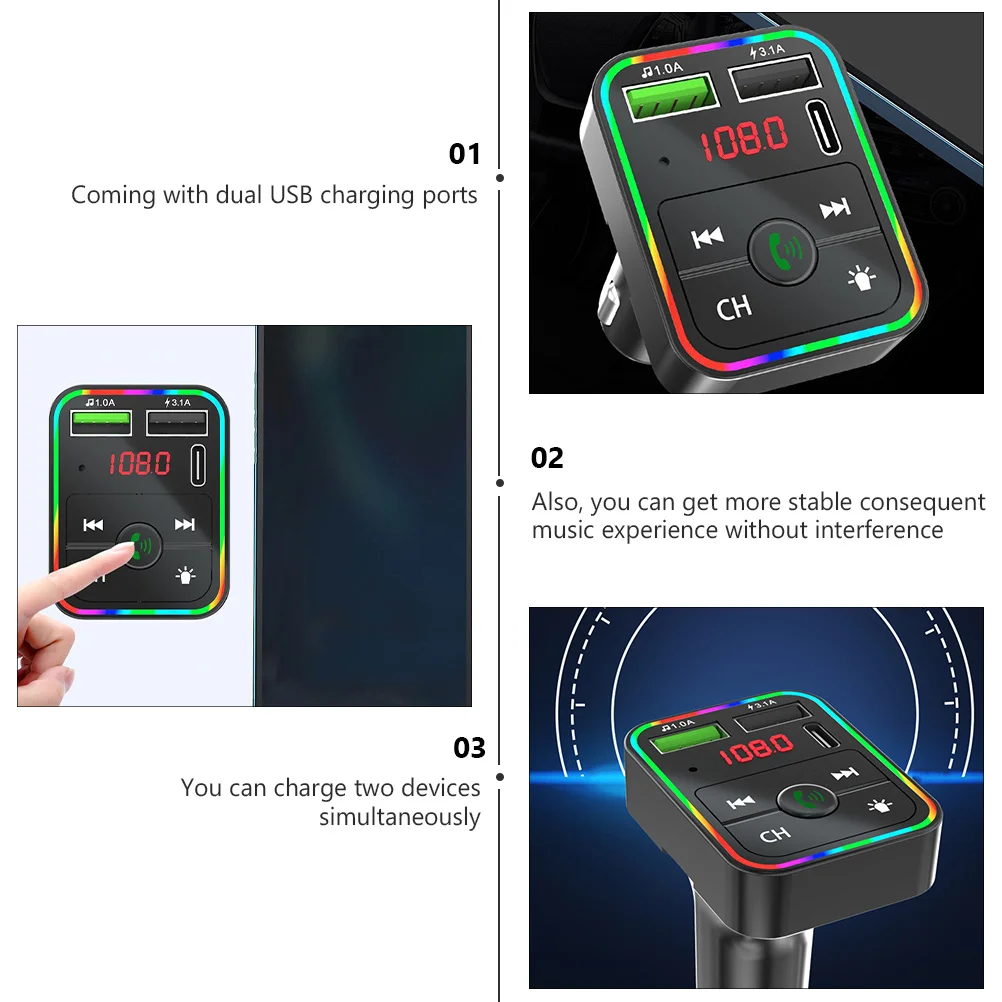 01
Coming with dual USB charging ports

1.0A 3.1A
108.0
CH

1.0A 3.1A
108.0

02
Also, you can get more stable consequent music experience without interference

03
You can charge two devices simultaneously

1.0A 3.1A
108.0
CH