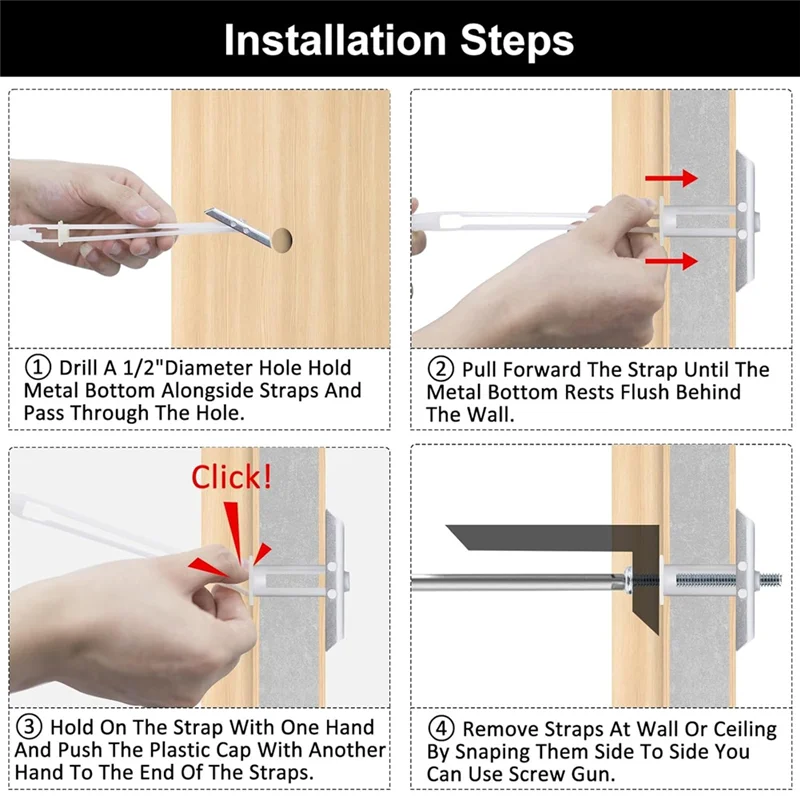 Installation Steps

① Drill A 1/2"Diameter Hole Hold Metal Bottom Alongside Straps And Pass Through The Hole.

② Pull Forward The Strap Until The Metal Bottom Rests Flush Behind The Wall.

Click!

③ Hold On The Strap With One Hand And Push The Plastic Cap With Another Hand To The End Of The Straps.

④ Remove Straps At Wall Or Ceiling By Snaping Them Side To Side You Can Use Screw Gun.