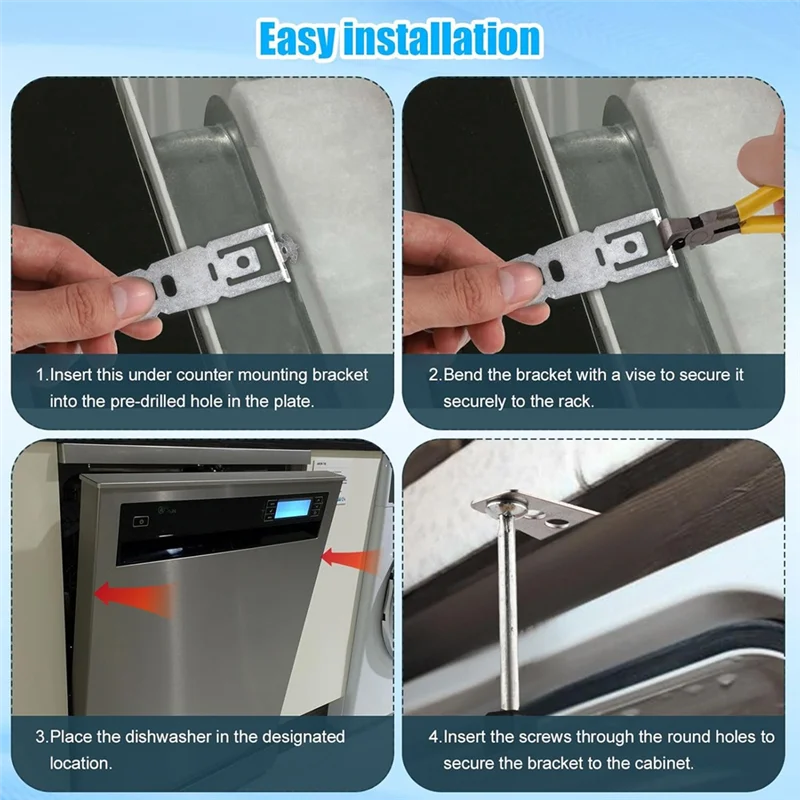 Easy installation

1.Insert this under counter mounting bracket into the pre-drilled hole in the plate.

2.Bend the bracket with a vise to secure it securely to the rack.

3.Place the dishwasher in the designated location.

4.Insert the screws through the round holes to secure the bracket to the cabinet.