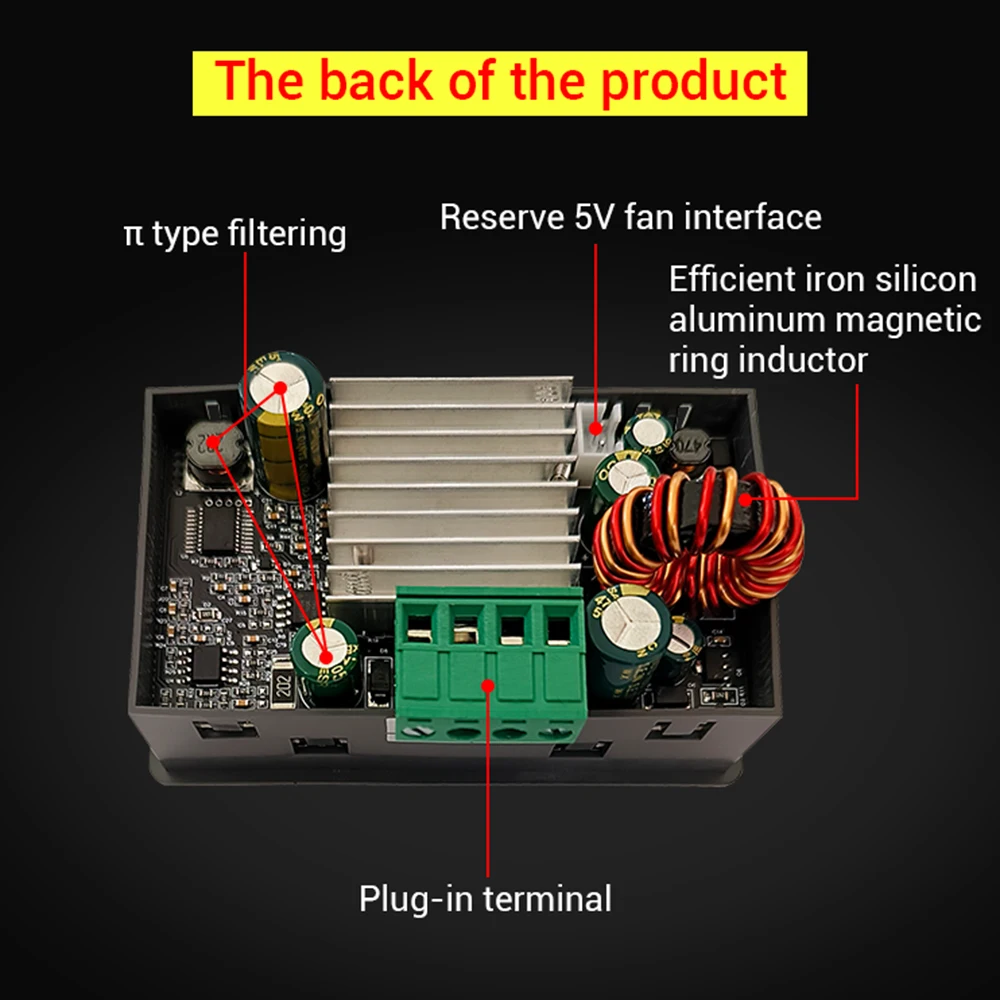 The back of the product

π type filtering

Reserve 5V fan interface

Efficient iron silicon aluminum magnetic ring inductor

Plug-in terminal