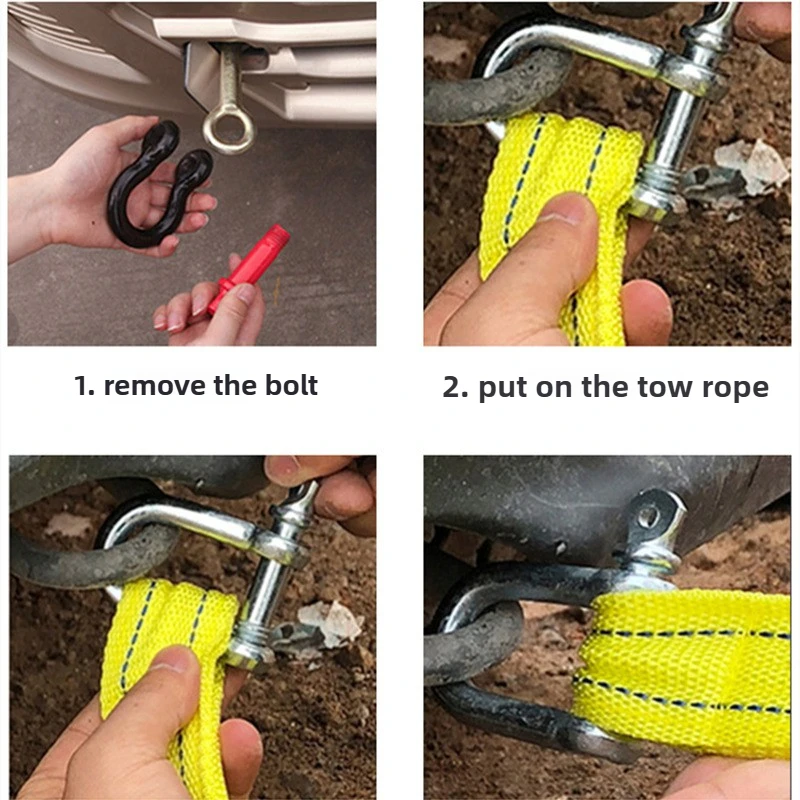 1. remove the bolt

2. put on the tow rope