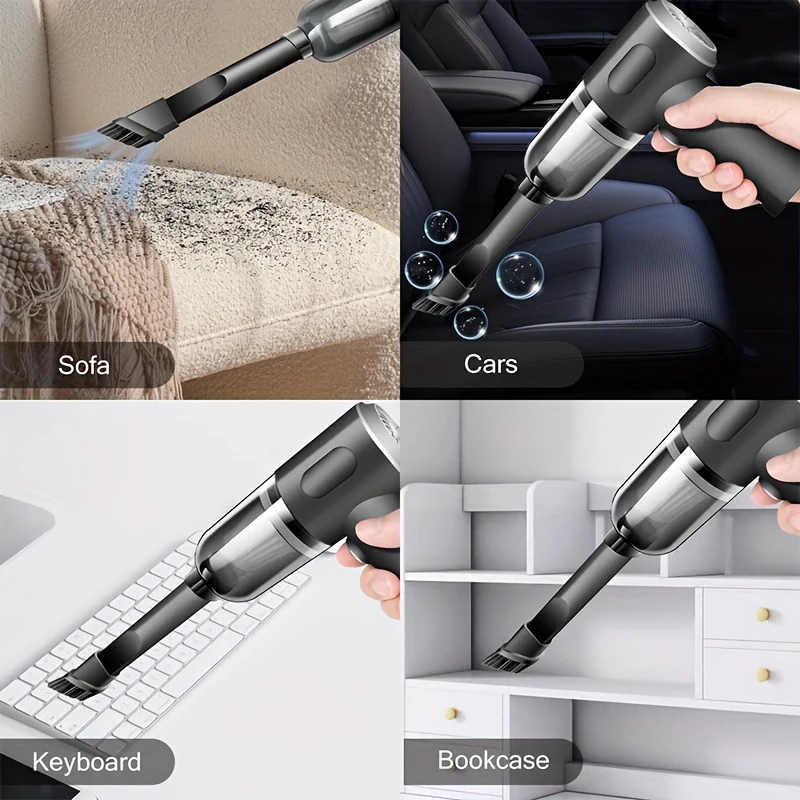 Sofa

Cars

Keyboard

Bookcase