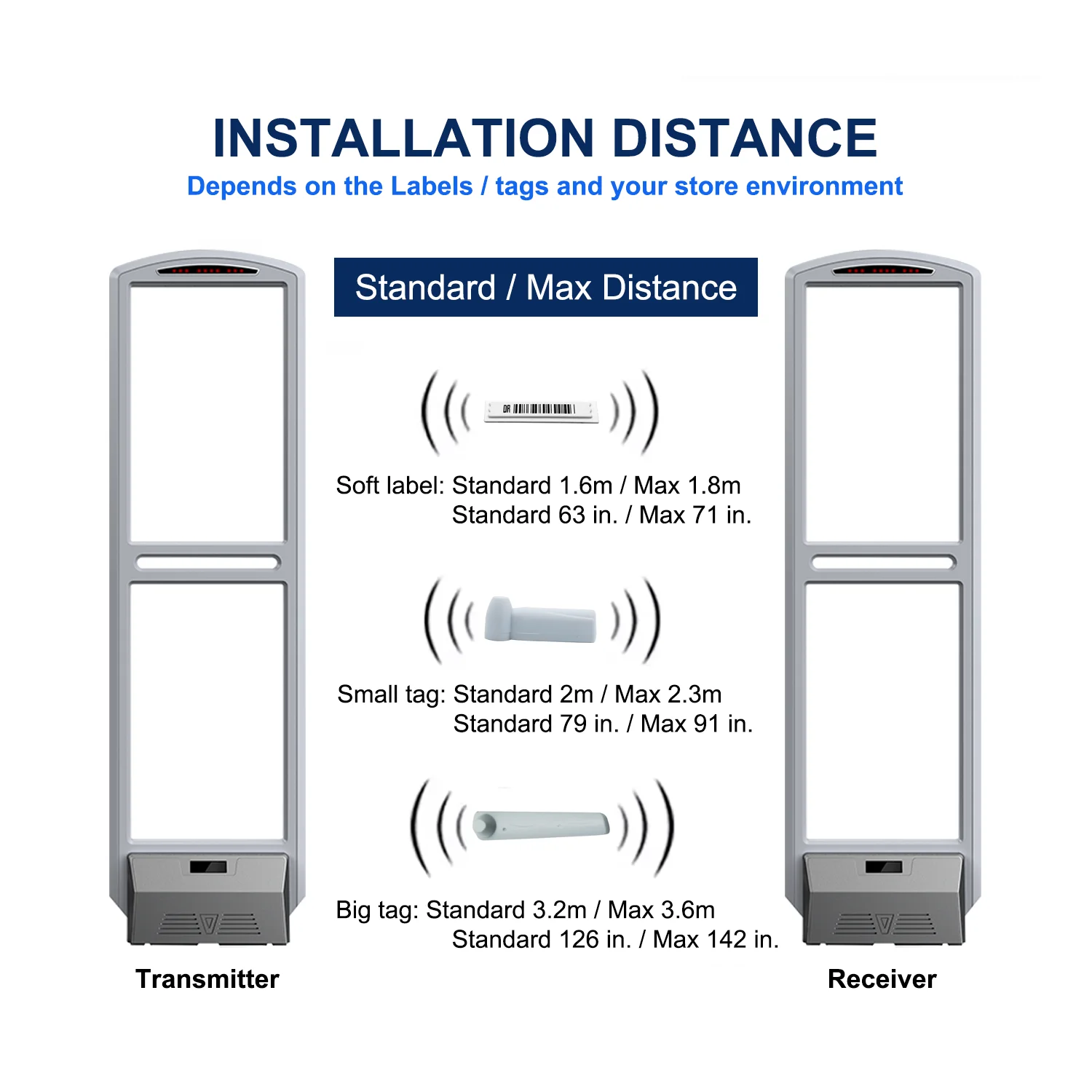 INSTALLATION DISTANCE
Depends on the Labels / tags and your store environment

Standard / Max Distance

DR

Soft label: Standard 1.6m / Max 1.8m
Standard 63 in. / Max 71 in.

Small tag: Standard 2m / Max 2.3m
Standard 79 in. / Max 91 in.

Big tag: Standard 3.2m / Max 3.6m
Standard 126 in. / Max 142 in.

Transmitter

Receiver