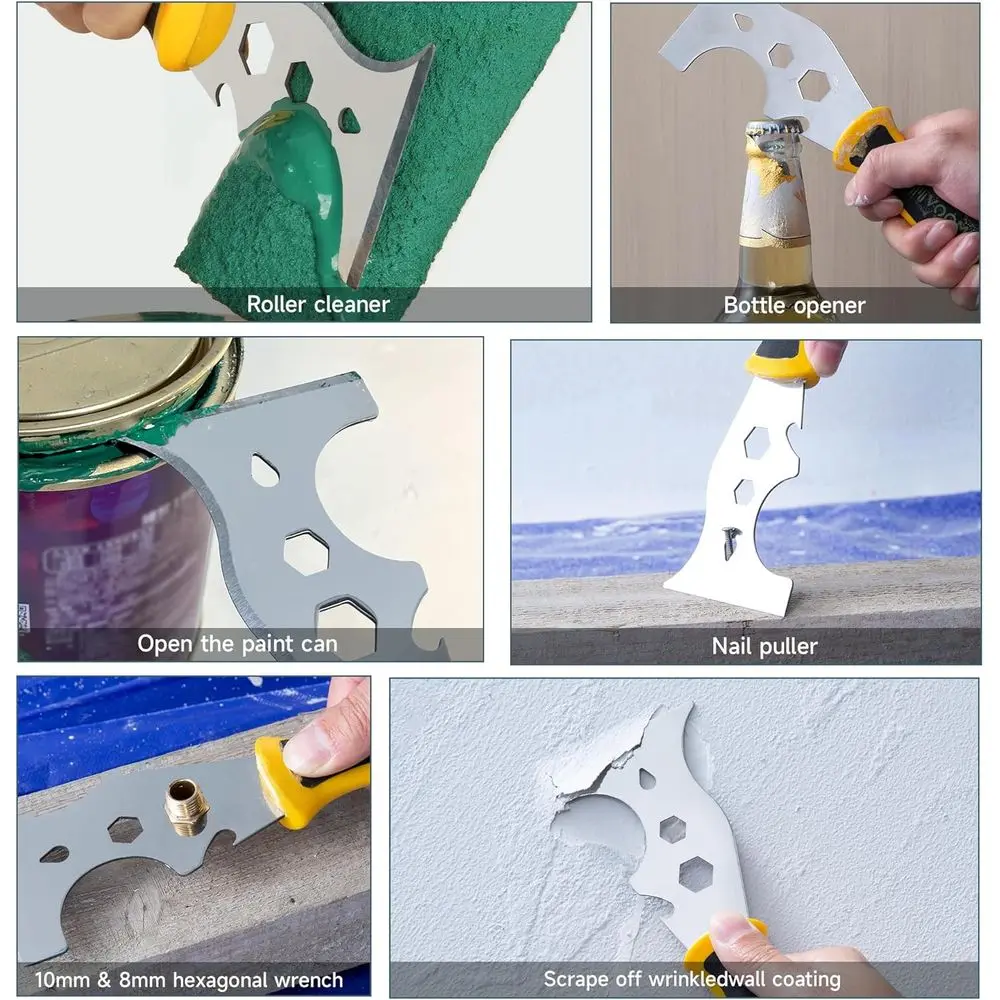 Roller cleaner

Bottle opener

Open the paint can

Nail puller

10mm & 8mm hexagonal wrench

Scrape off wrinkledwall coating