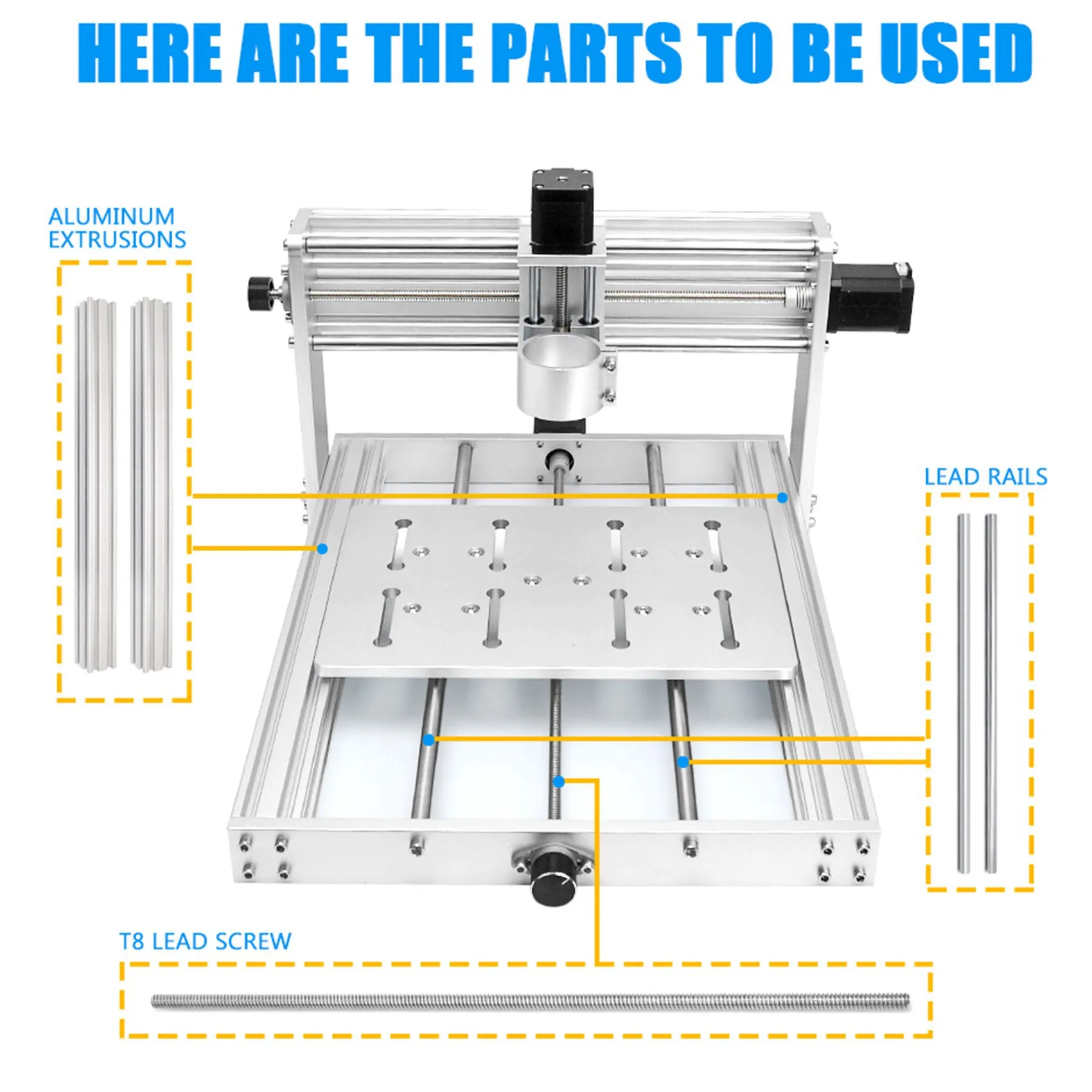 HERE ARE THE PARTS TO BE USED

ALUMINUM EXTRUSIONS

LEAD RAILS

T8 LEAD SCREW