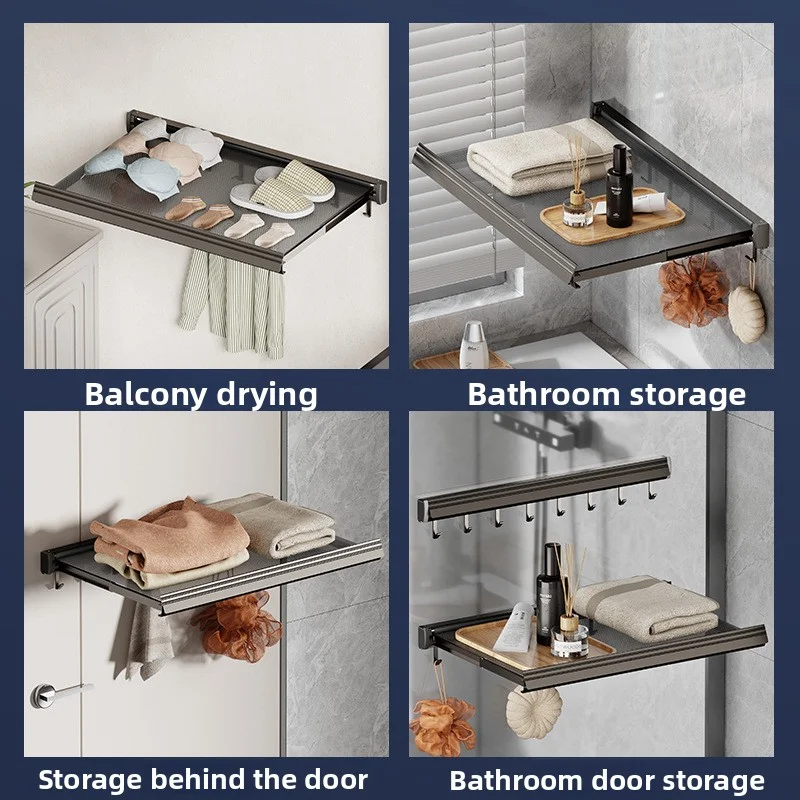 Balcony drying

Bathroom storage

Storage behind the door

Bathroom door storage