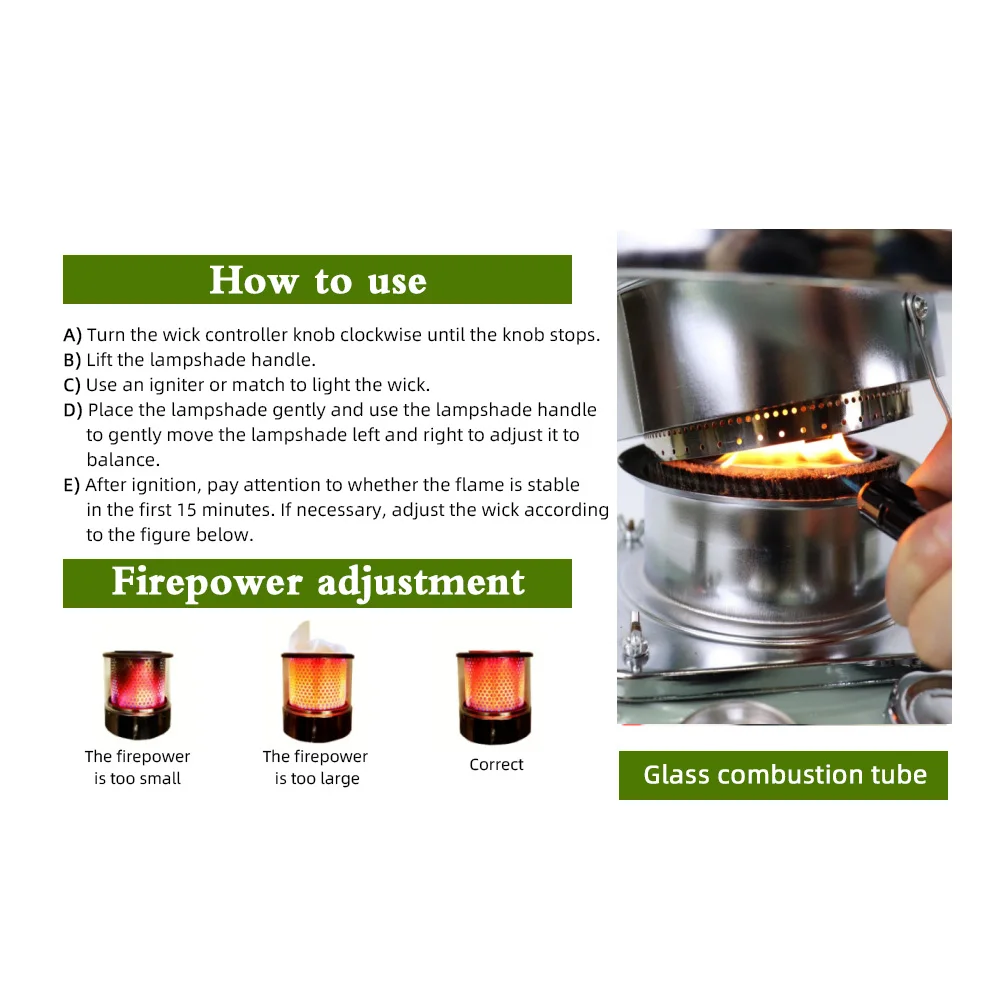 How to use

A) Turn the wick controller knob clockwise until the knob stops.
B) Lift the lampshade handle.
C) Use an igniter or match to light the wick.
D) Place the lampshade gently and use the lampshade handle to gently move the lampshade left and right to adjust it to balance.
E) After ignition, pay attention to whether the flame is stable in the first 15 minutes. If necessary, adjust the wick according to the figure below.

Firepower adjustment

The firepower is too small

The firepower is too large

Correct

Glass combustion tube