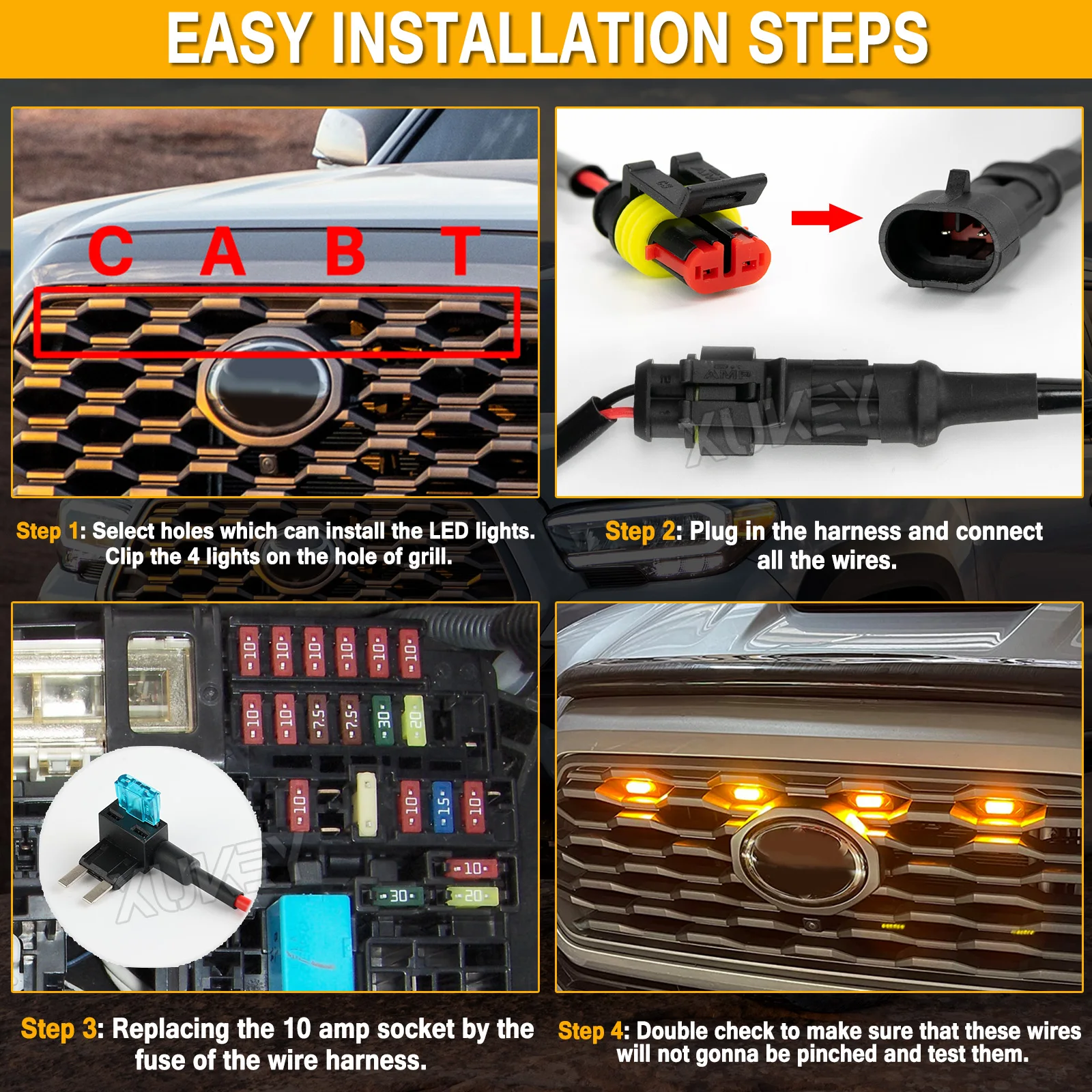 EASY INSTALLATION STEPS

C A B T

AMP

XUKEY

Step 1: Select holes which can install the LED lights. Clip the 4 lights on the hole of grill.

Step 2: Plug in the harness and connect all the wires.

10 10 10 10 10 10

10 10 7.5 7.5 30 20

10 10 15 10

10

30 20

XUKEY

Step 3: Replacing the 10 amp socket by the fuse of the wire harness.

Step 4: Double check to make sure that these wires will not gonna be pinched and test them.