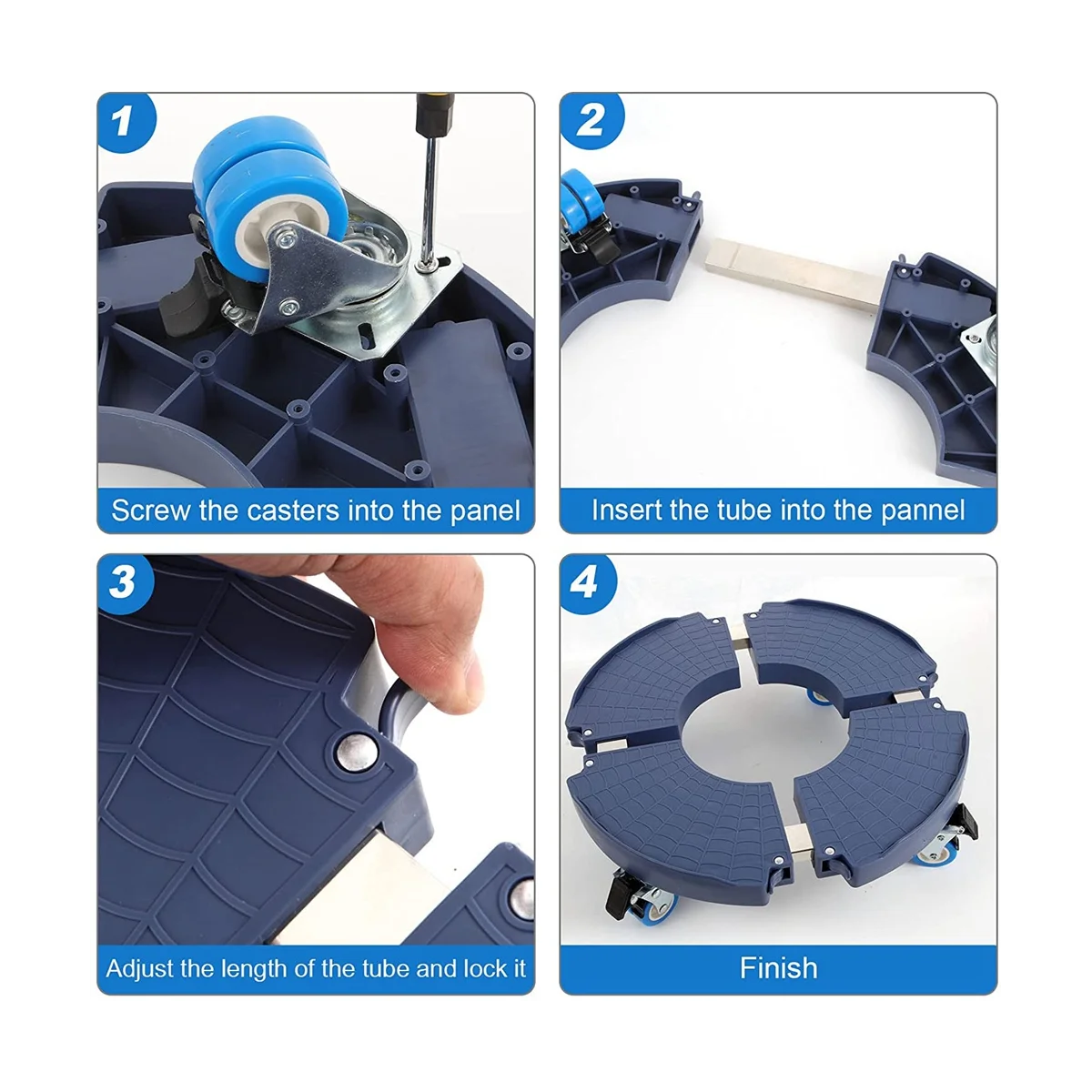 1

Screw the casters into the panel

2

Insert the tube into the pannel

3

Adjust the length of the tube and lock it

4

Finish