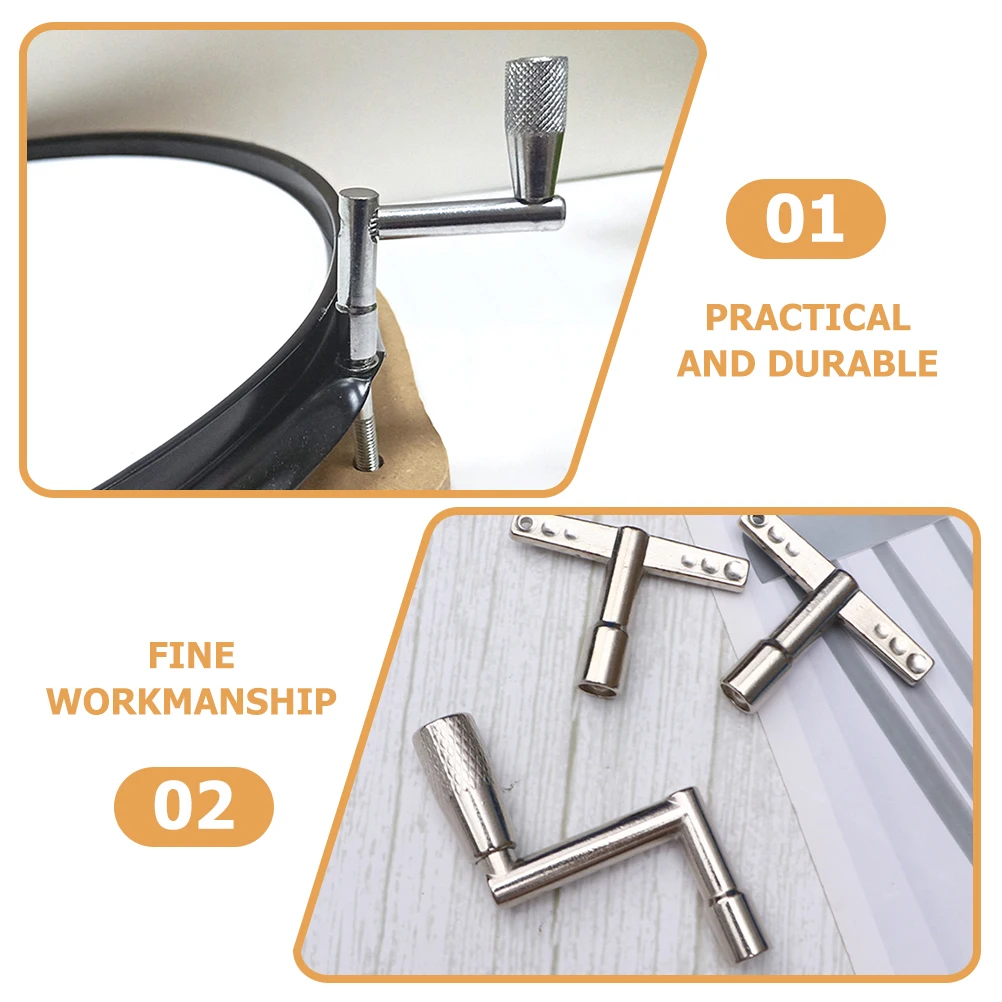 01

PRACTICAL AND DURABLE

FINE WORKMANSHIP

02