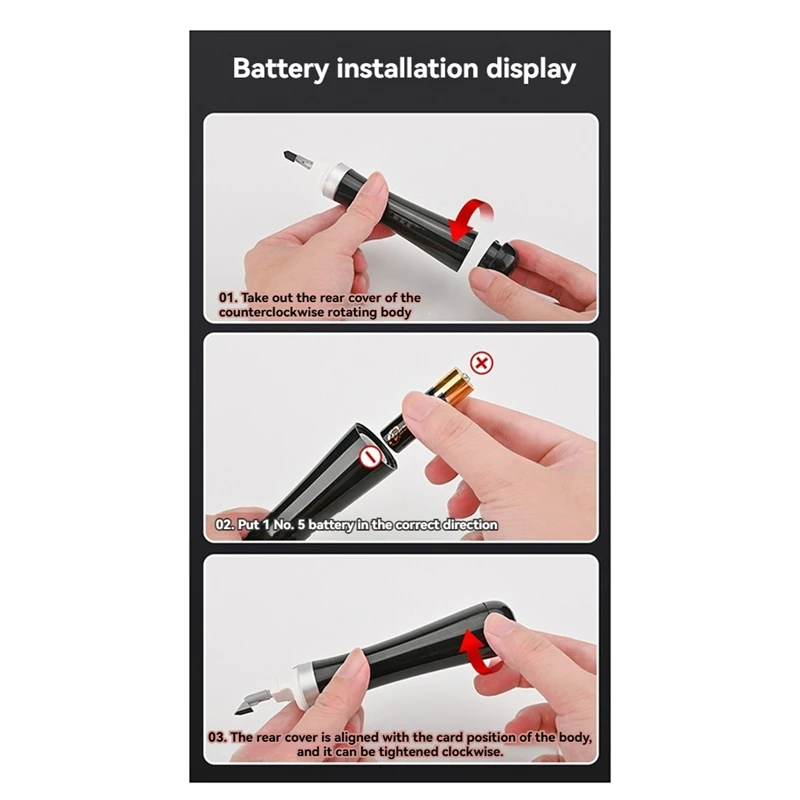 Battery installation display

01. Take out the rear cover of the counterclockwise rotating body

02. Put 1 No. 5 battery in the correct direction

03. The rear cover is aligned with the card position of the body, and it can be tightened clockwise.