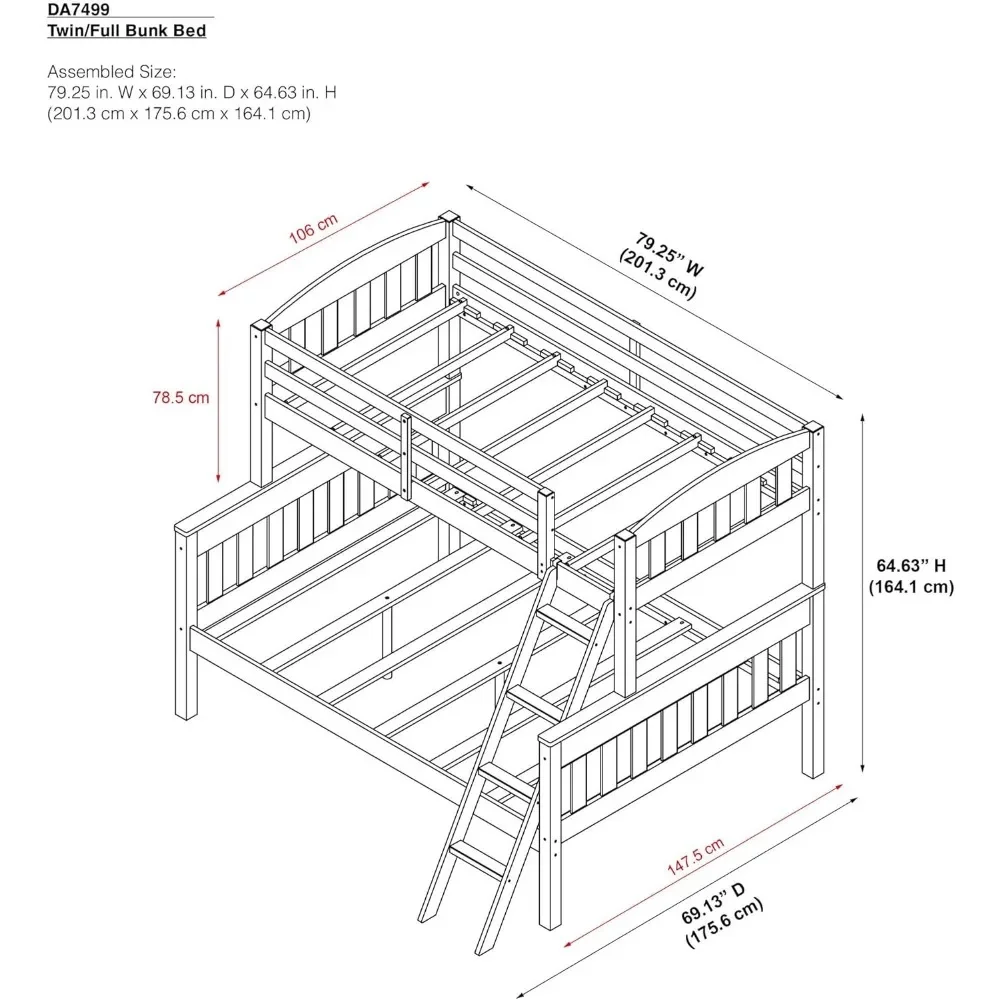 DA7499
Twin/Full Bunk Bed

Assembled Size:
79.25 in. W x 69.13 in. D x 64.63 in. H
(201.3 cm x 175.6 cm x 164.1 cm)

106 cm

79.25" W
(201.3 cm)

78.5 cm

64.63" H
(164.1 cm)

147.5 cm

69.13" D
(175.6 cm)