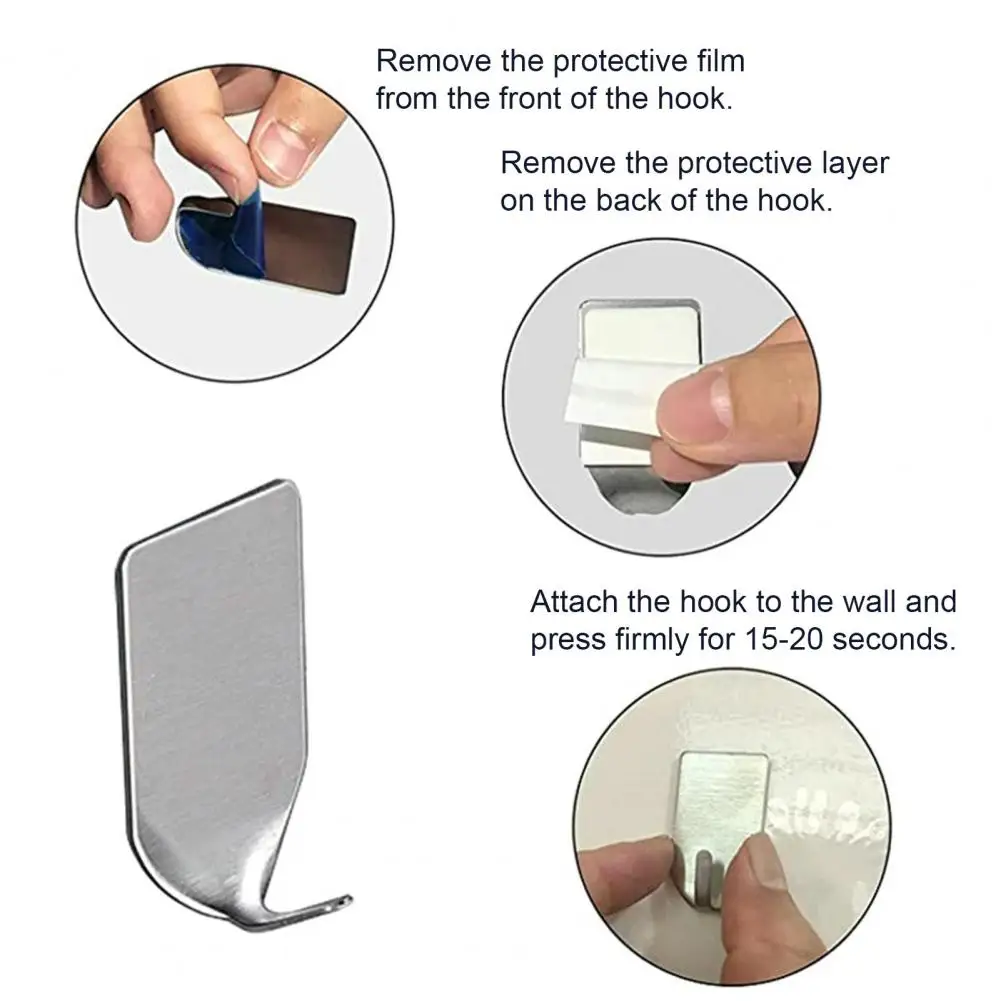 Remove the protective film from the front of the hook.

Remove the protective layer on the back of the hook.

Attach the hook to the wall and press firmly for 15-20 seconds.