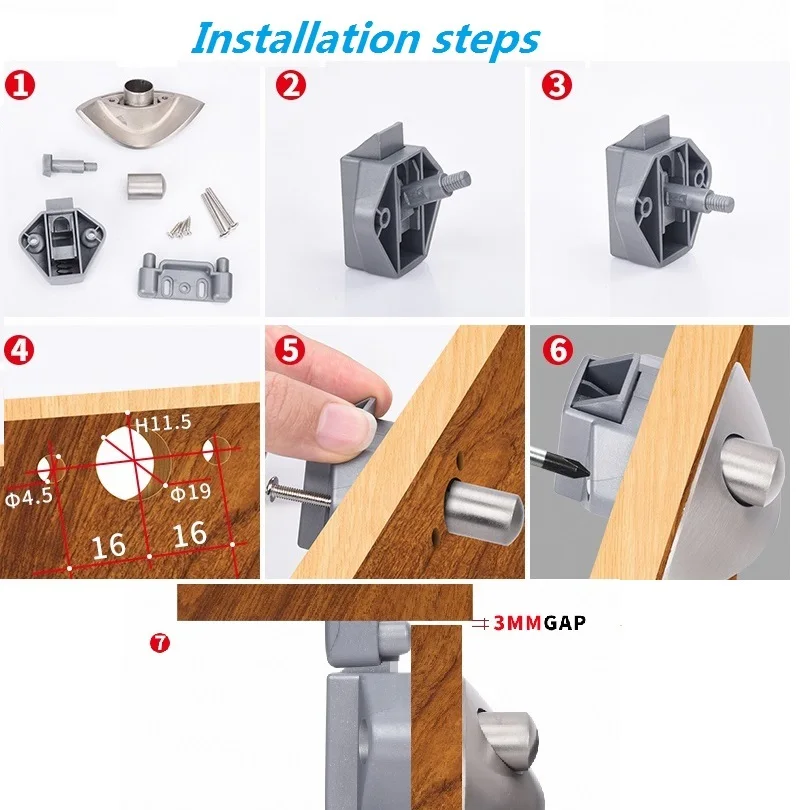 Installation steps

1

2

3

4

H11.5

Φ4.5

Φ19

16

16

5

6

3MMGAP

7