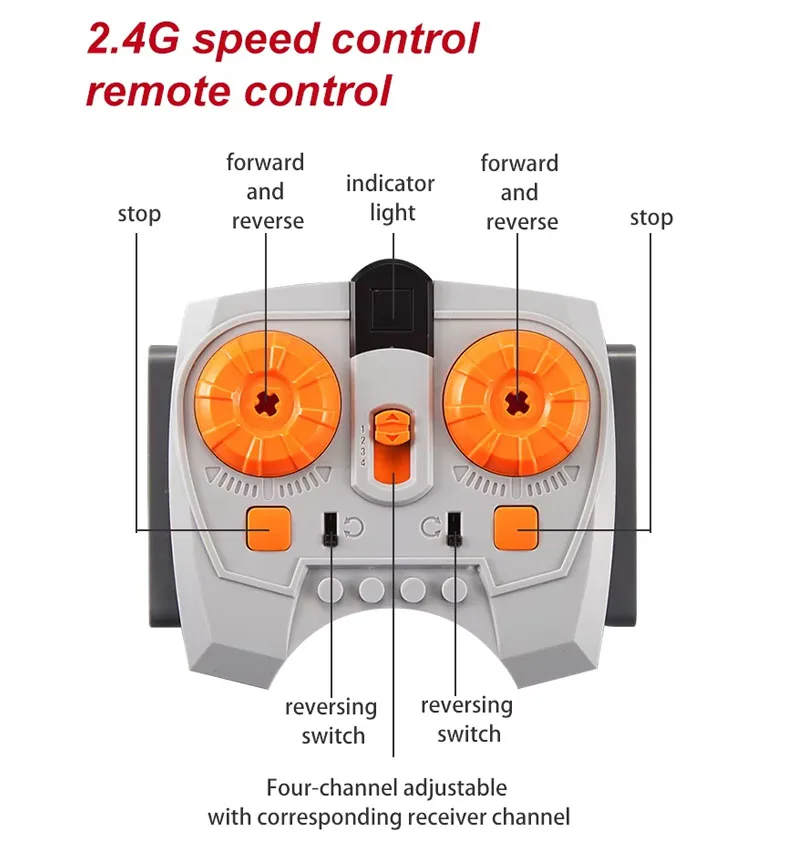 2.4G speed control remote control

stop

forward and reverse

indicator light

forward and reverse

stop

1 2 3 4

reversing switch

reversing switch

Four-channel adjustable with corresponding receiver channel