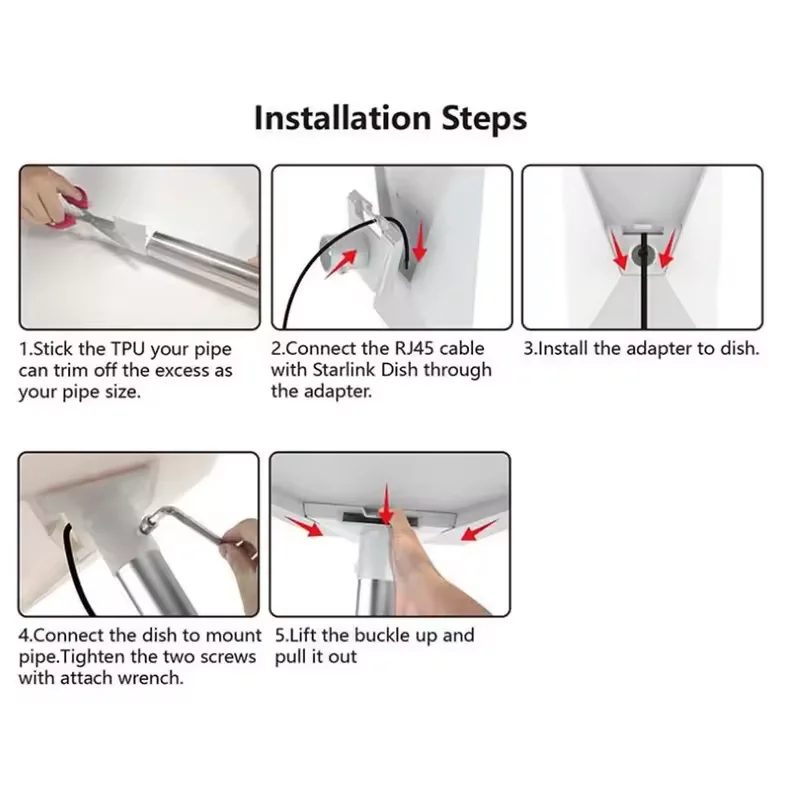 Installation Steps

1.Stick the TPU your pipe can trim off the excess as your pipe size.

2.Connect the RJ45 cable with Starlink Dish through the adapter.

3.Install the adapter to dish.

4.Connect the dish to mount pipe.Tighten the two screws with attach wrench.

5.Lift the buckle up and pull it out