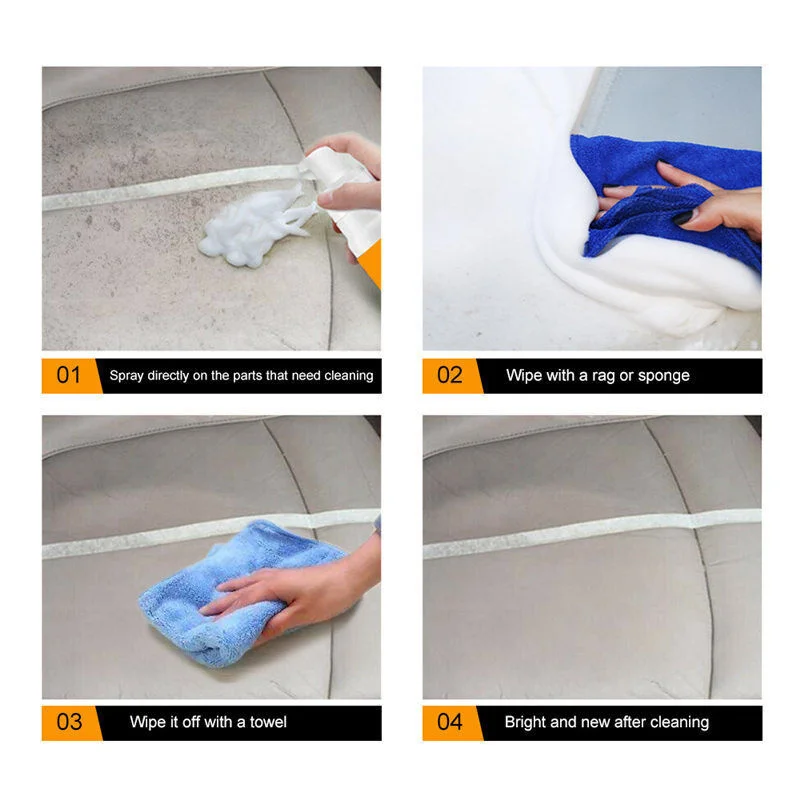 01 Spray directly on the parts that need cleaning

02 Wipe with a rag or sponge

03 Wipe it off with a towel

04 Bright and new after cleaning