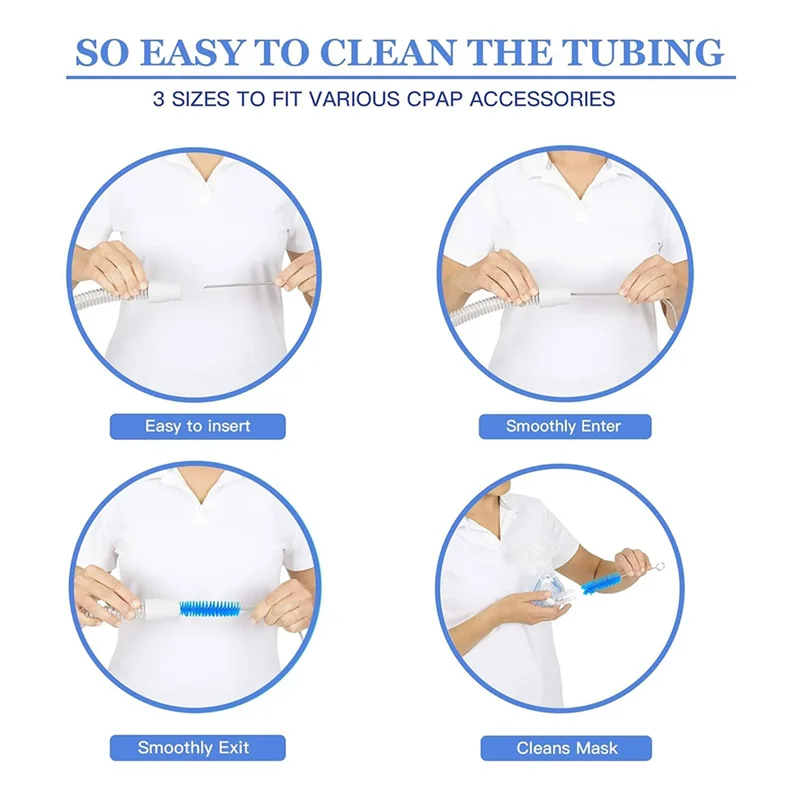 SO EASY TO CLEAN THE TUBING

3 SIZES TO FIT VARIOUS CPAP ACCESSORIES

Easy to insert

Smoothly Enter

Smoothly Exit

Cleans Mask