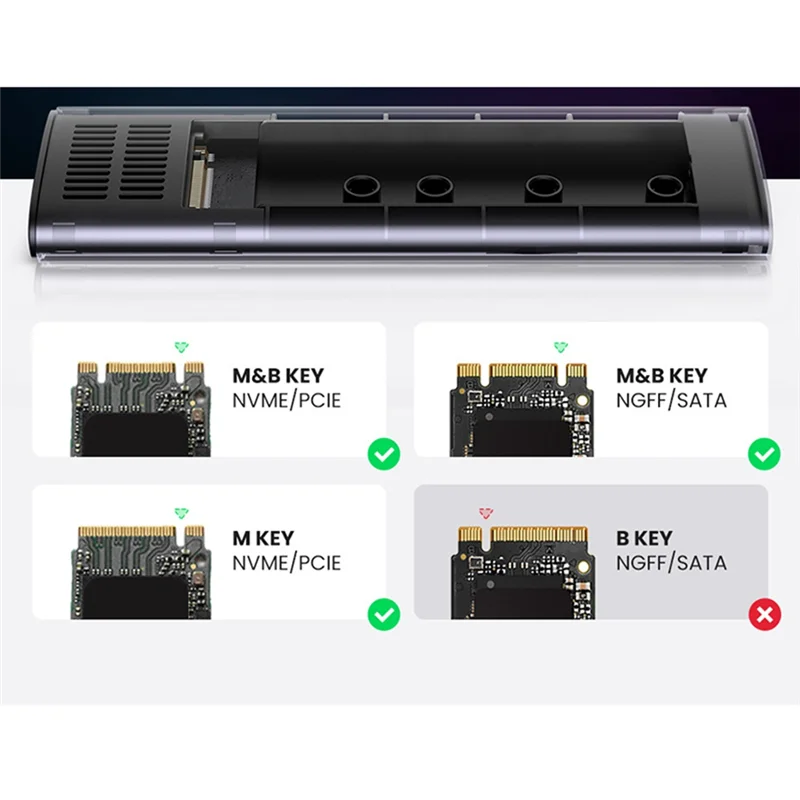 M&B KEY
NVME/PCIE

M&B KEY
NGFF/SATA

M KEY
NVME/PCIE

B KEY
NGFF/SATA