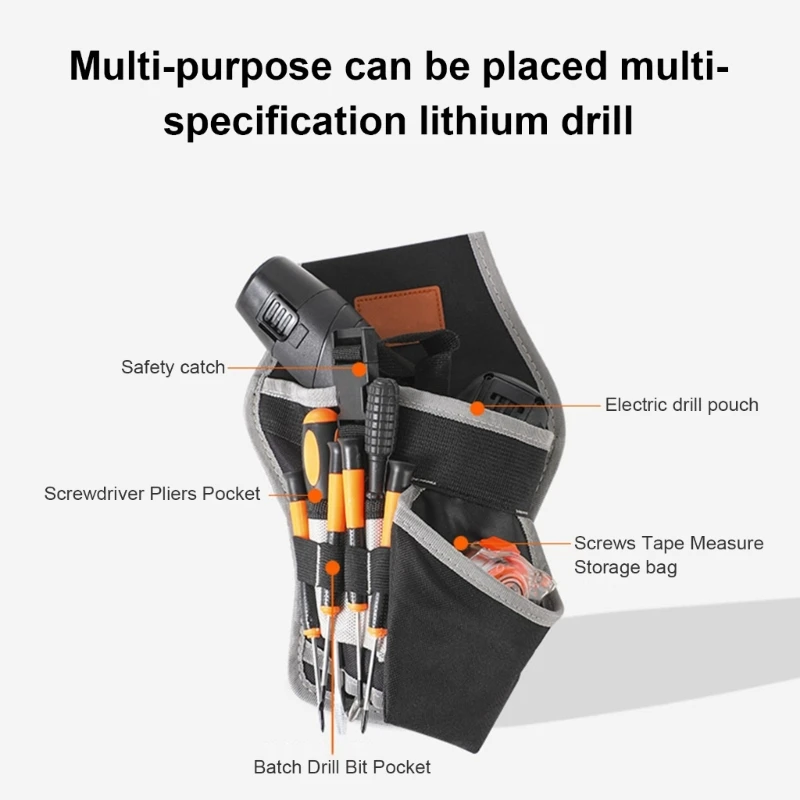 Multi-purpose can be placed multi-specification lithium drill

Safety catch

Electric drill pouch

Screwdriver Pliers Pocket

Screws Tape Measure Storage bag

Batch Drill Bit Pocket