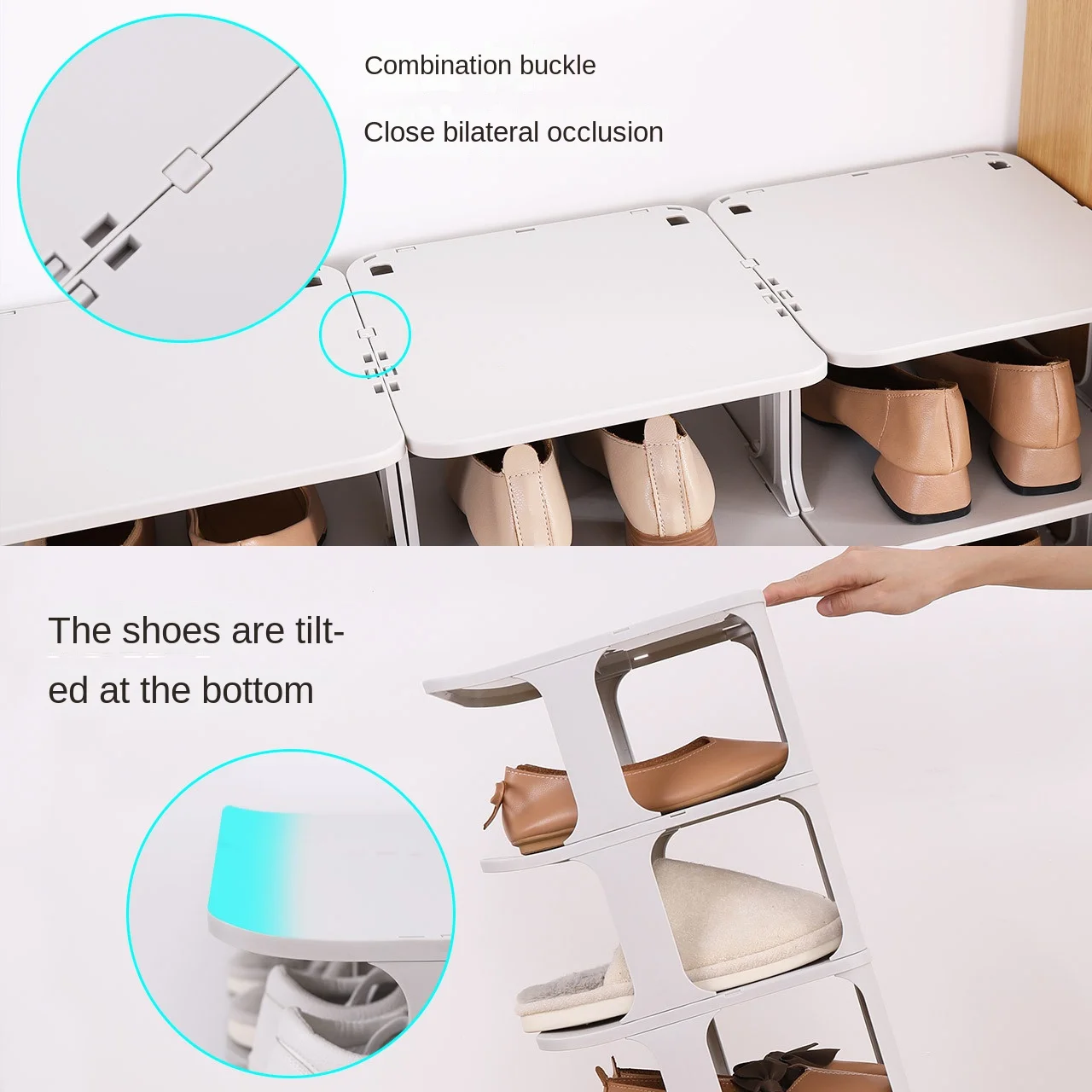 Combination buckle

Close bilateral occlusion

The shoes are tilted at the bottom