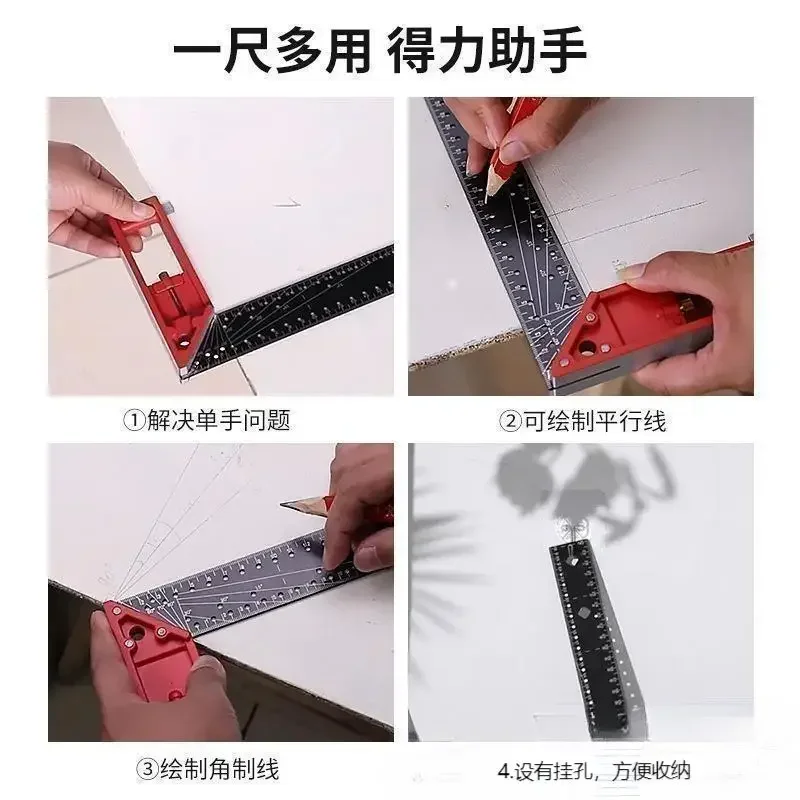 一尺多用 得力助手

①解决单手问题

②可绘制平行线

③绘制角制线

4.设有挂孔，方便收纳