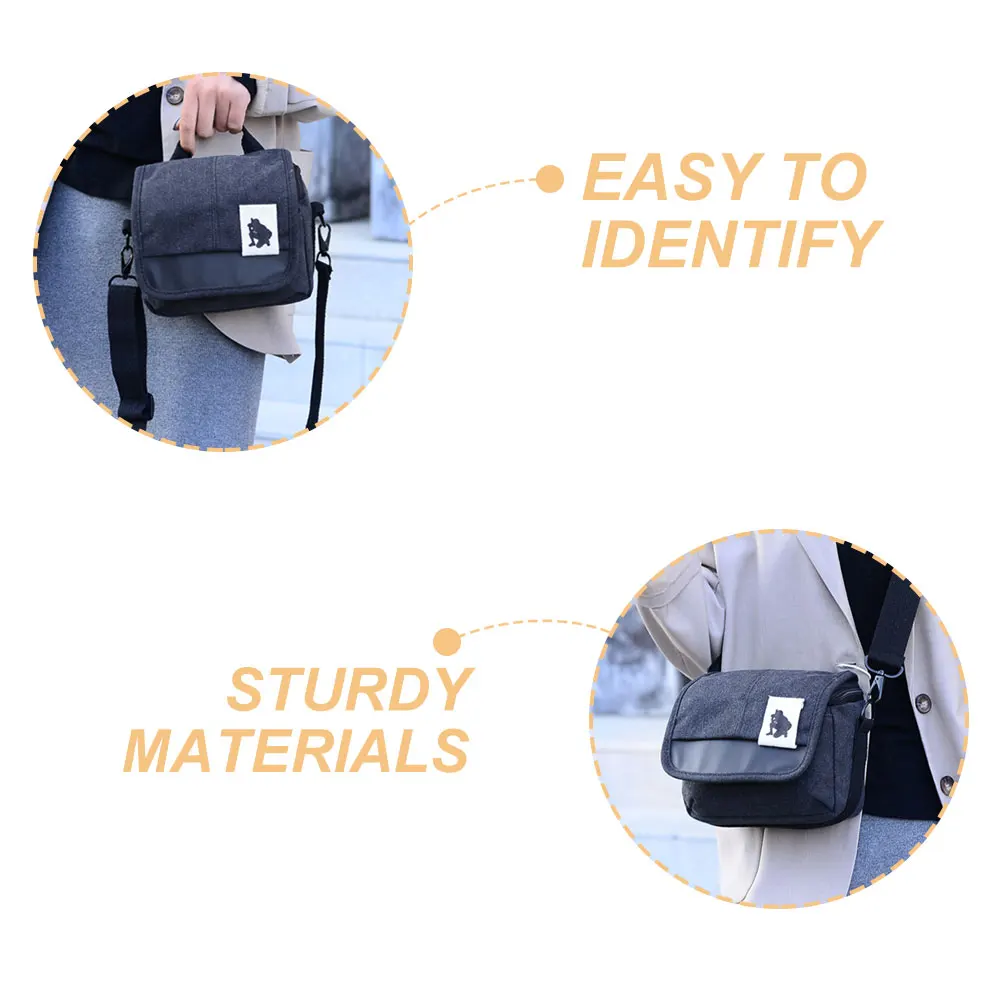 EASY TO IDENTIFY

STURDY MATERIALS