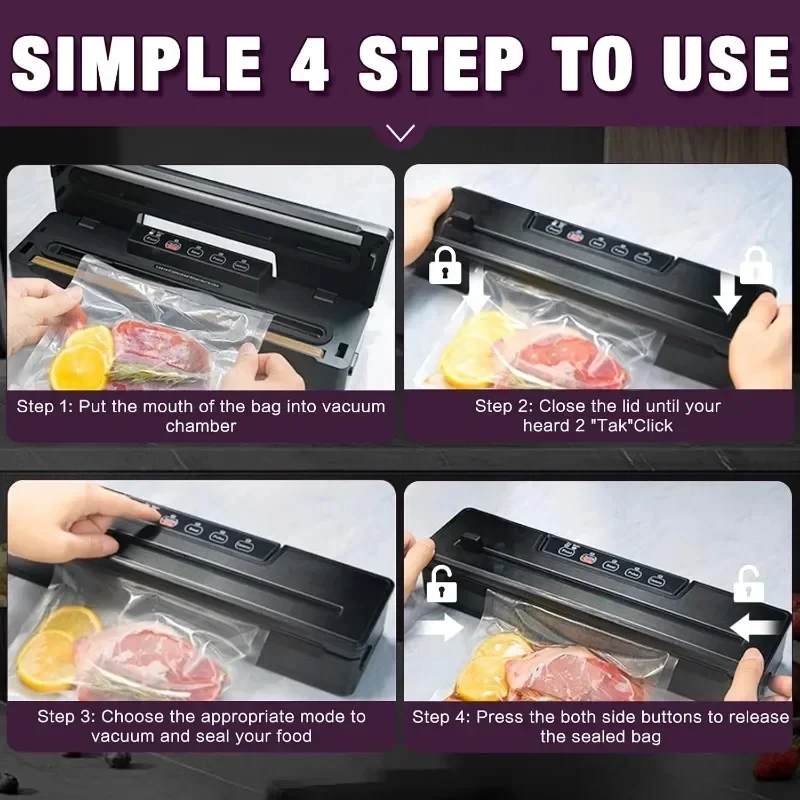 SIMPLE 4 STEP TO USE

Step 1: Put the mouth of the bag into vacuum chamber

Step 2: Close the lid until your heard 2 "Tak"Click

Step 3: Choose the appropriate mode to vacuum and seal your food

Step 4: Press the both side buttons to release the sealed bag