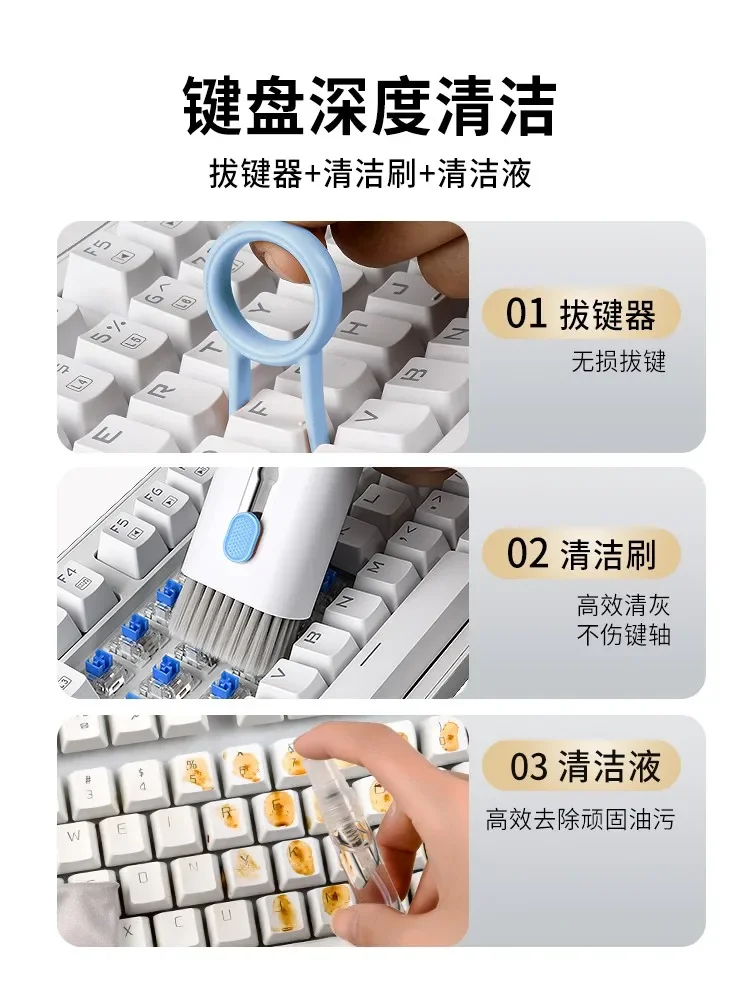 键盘深度清洁

拔键器+清洁刷+清洁液

01 拔键器
无损拔键

02 清洁刷
高效清灰
不伤键轴

03 清洁液
高效去除顽固油污