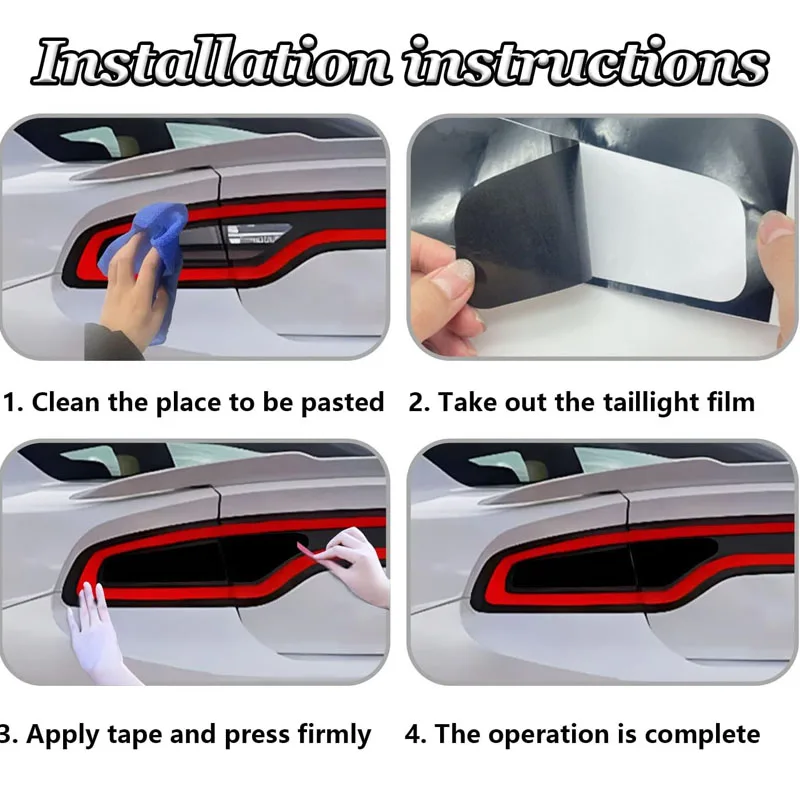 Installation instructions

1. Clean the place to be pasted

2. Take out the taillight film

3. Apply tape and press firmly

4. The operation is complete