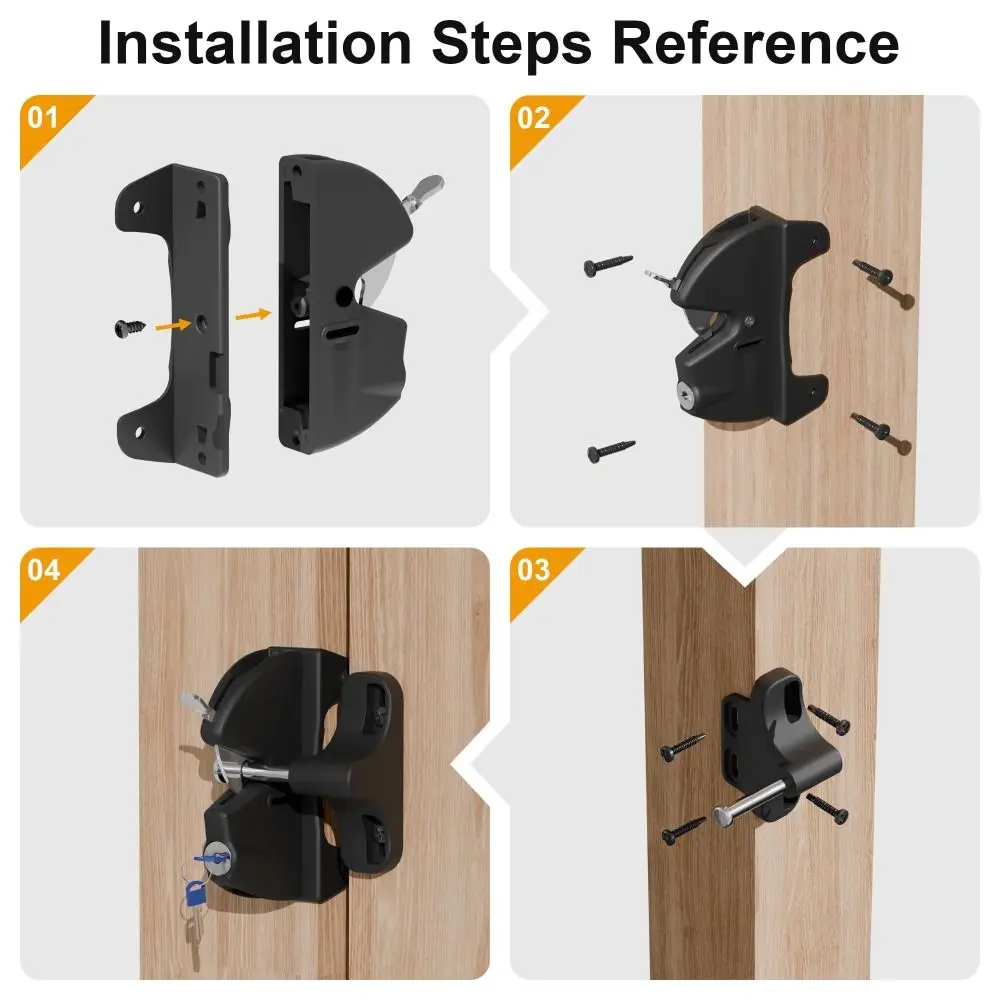 Installation Steps Reference

01

02

04

03