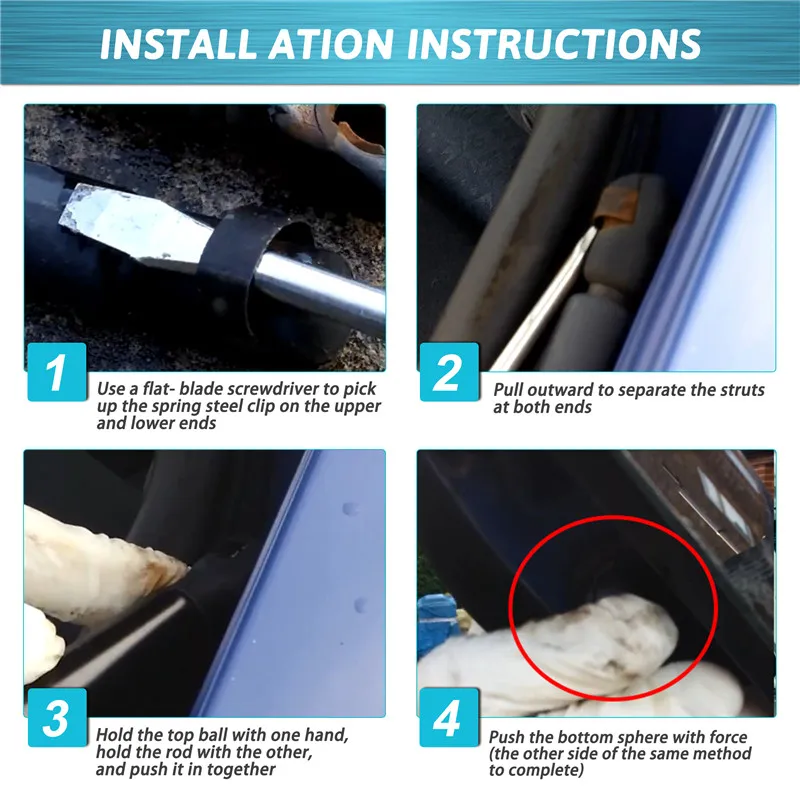 INSTALL ATION INSTRUCTIONS

1

Use a flat- blade screwdriver to pick up the spring steel clip on the upper and lower ends

2

Pull outward to separate the struts at both ends

3

Hold the top ball with one hand, hold the rod with the other, and push it in together

4

Push the bottom sphere with force (the other side of the same method to complete)