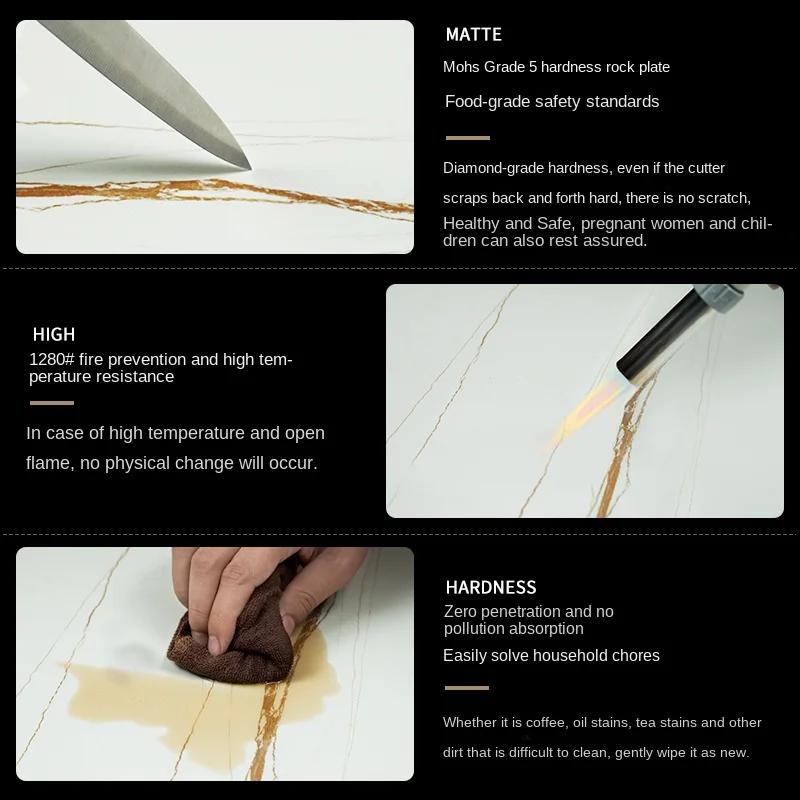 MATTE

Mohs Grade 5 hardness rock plate

Food-grade safety standards

Diamond-grade hardness, even if the cutter scraps back and forth hard, there is no scratch, Healthy and Safe, pregnant women and children can also rest assured.

HIGH

1280# fire prevention and high temperature resistance

In case of high temperature and open flame, no physical change will occur.

HARDNESS

Zero penetration and no pollution absorption

Easily solve household chores

Whether it is coffee, oil stains, tea stains and other dirt that is difficult to clean, gently wipe it as new.