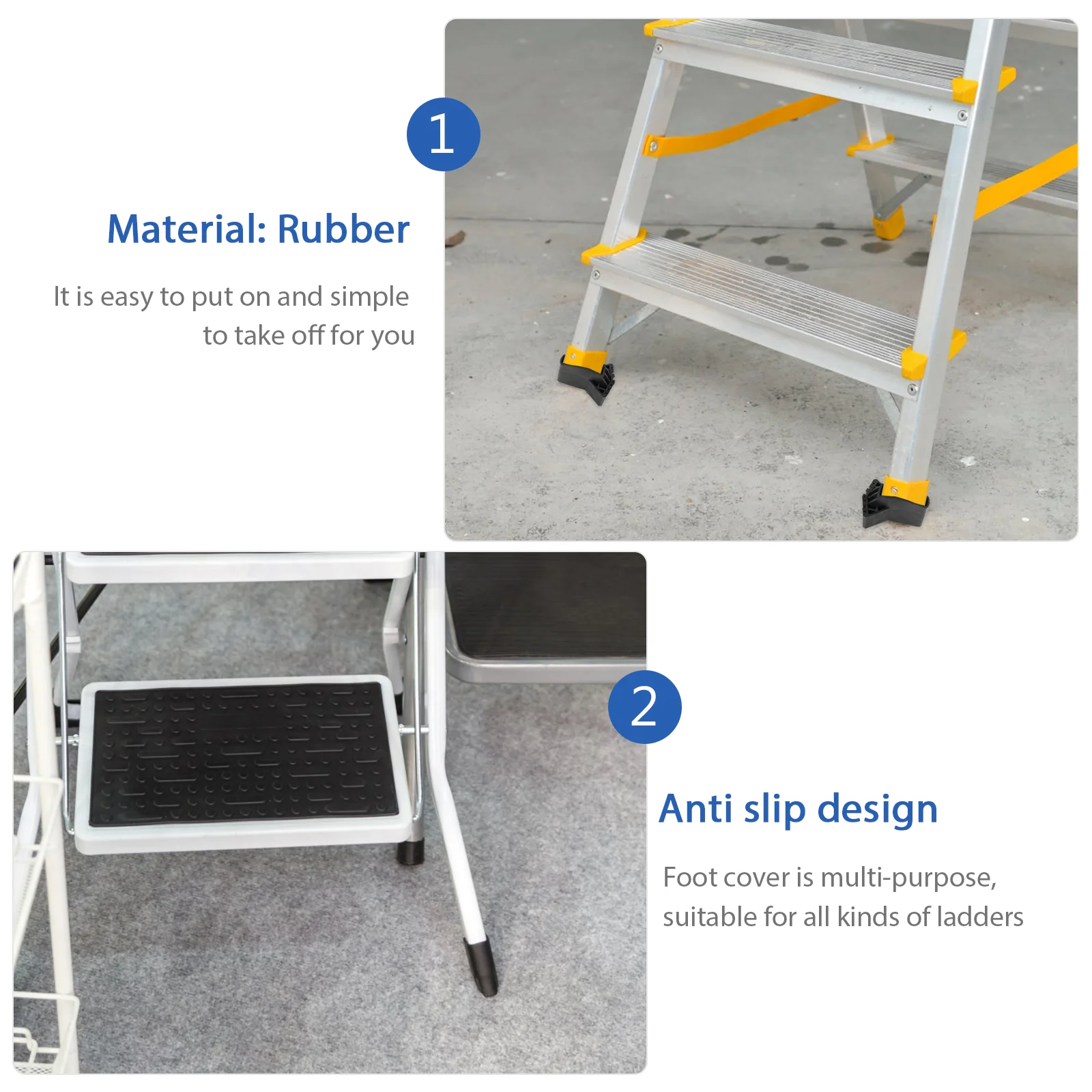 1

Material: Rubber

It is easy to put on and simple to take off for you

2

Anti slip design

Foot cover is multi-purpose, suitable for all kinds of ladders