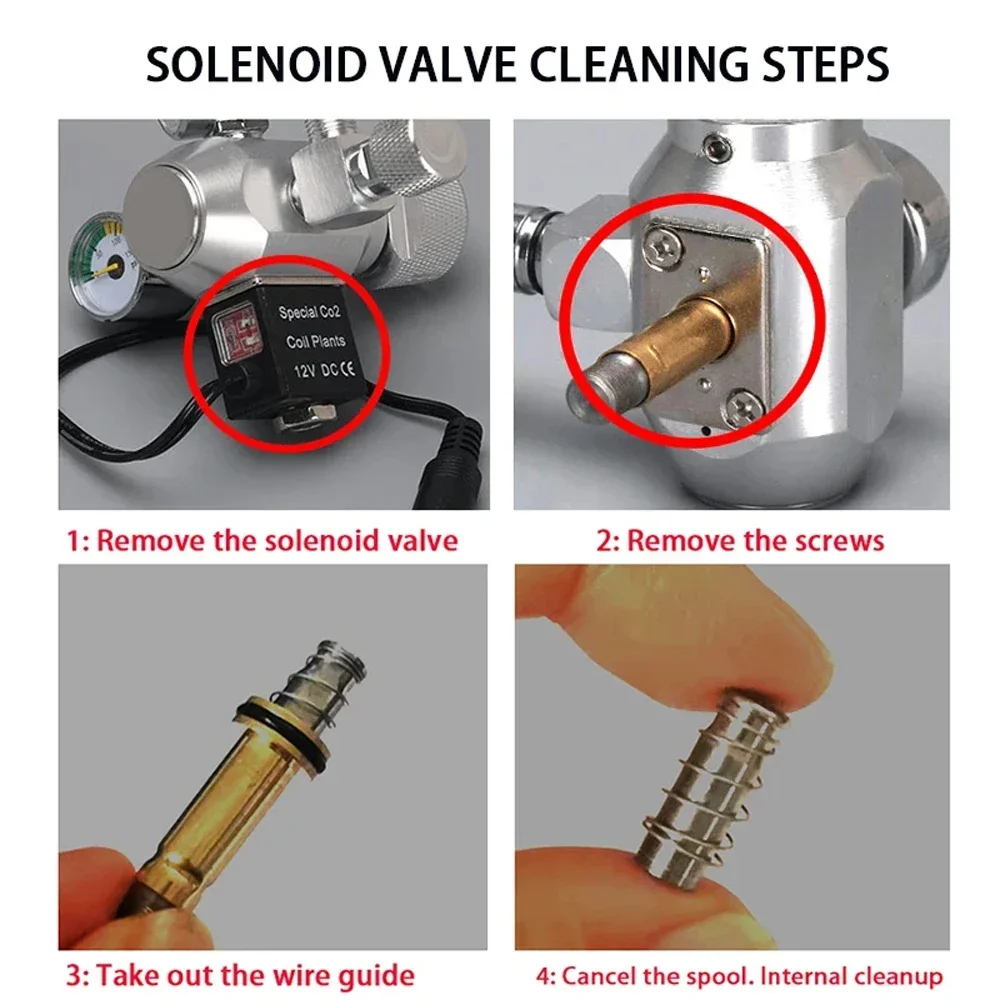 SOLENOID VALVE CLEANING STEPS

Special Co2
Coil Plants
12V DC CE

1: Remove the solenoid valve

2: Remove the screws

3: Take out the wire guide

4: Cancel the spool. Internal cleanup