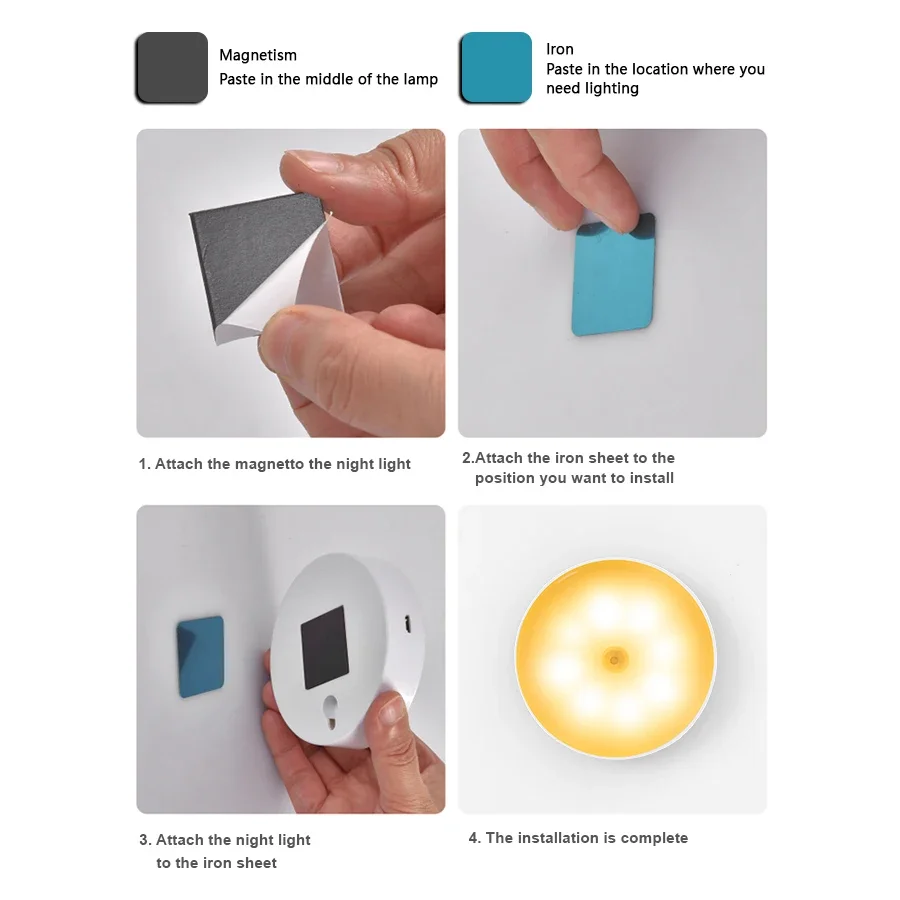 Magnetism
Paste in the middle of the lamp

Iron
Paste in the location where you need lighting

1. Attach the magnetto the night light

2.Attach the iron sheet to the position you want to install

3. Attach the night light to the iron sheet

4. The installation is complete