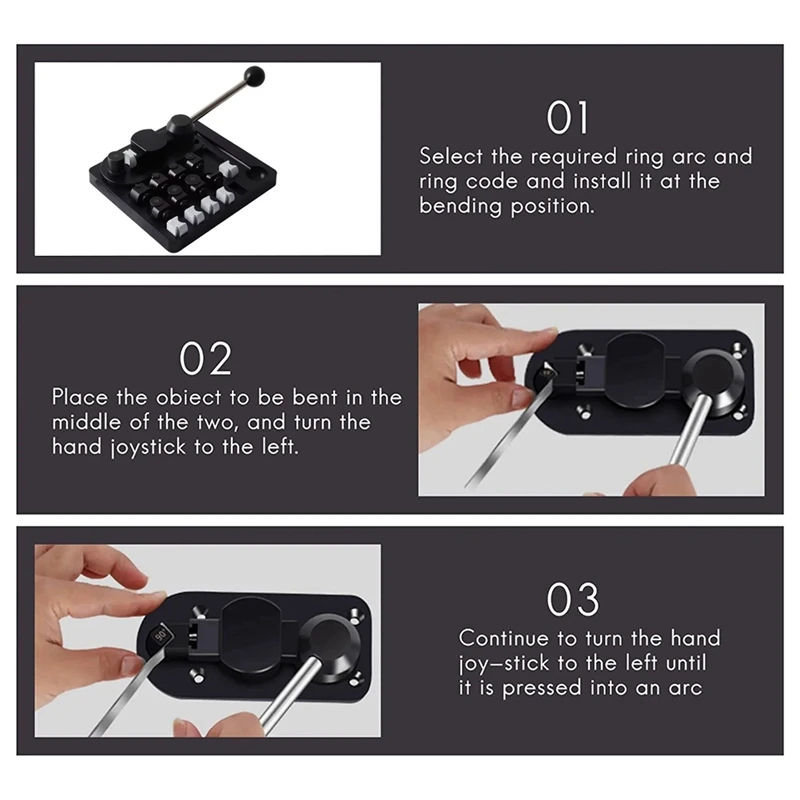 01

Select the required ring arc and ring code and install it at the bending position.

02

Place the obiect to be bent in the middle of the two, and turn the hand joystick to the left.

90

03

Continue to turn the hand joy-stick to the left until it is pressed into an arc