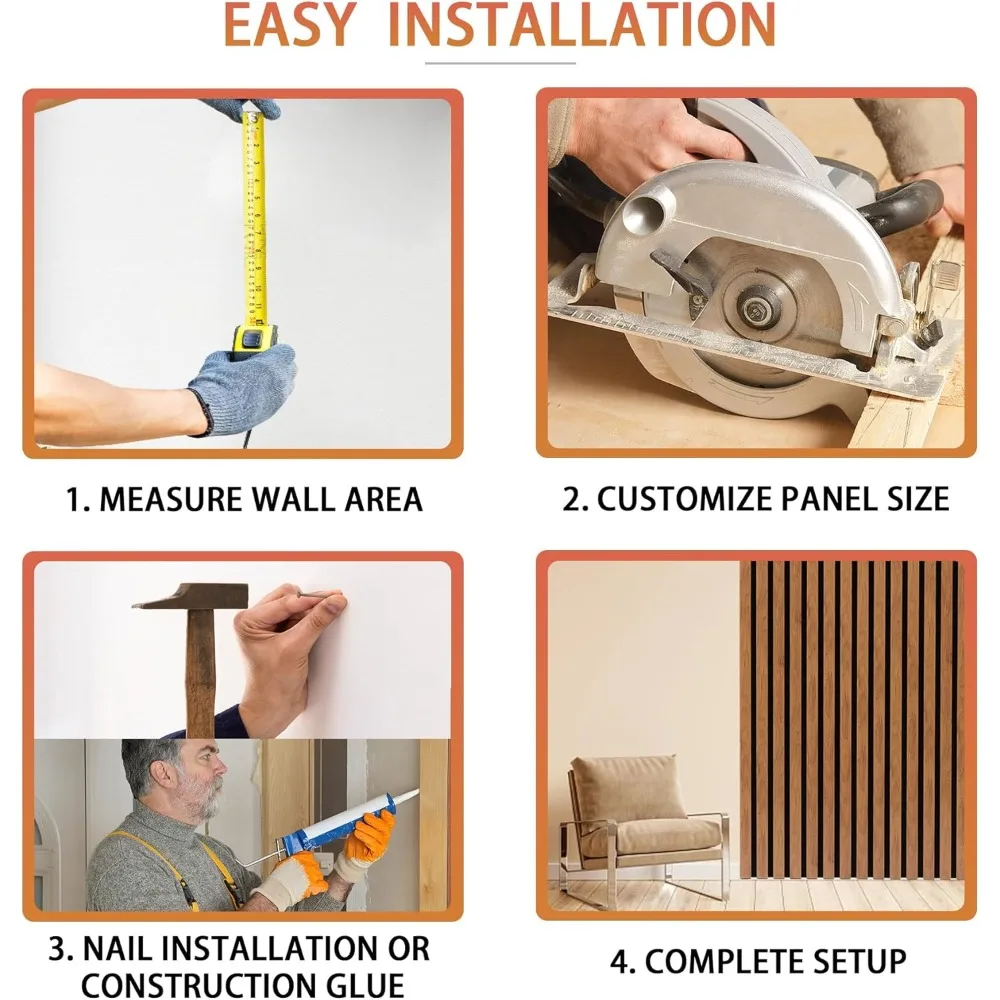 EASY INSTALLATION

1. MEASURE WALL AREA

2. CUSTOMIZE PANEL SIZE

3. NAIL INSTALLATION OR CONSTRUCTION GLUE

4. COMPLETE SETUP