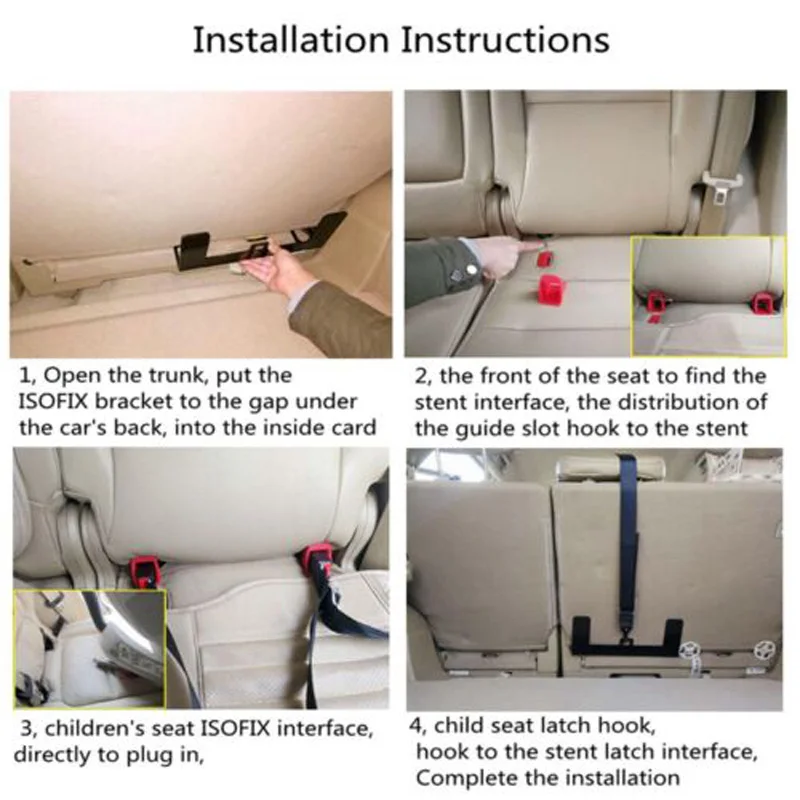 Installation Instructions

1, Open the trunk, put the ISOFIX bracket to the gap under the car's back, into the inside card

2, the front of the seat to find the stent interface, the distribution of the guide slot hook to the stent

3, children's seat ISOFIX interface, directly to plug in,

4, child seat latch hook, hook to the stent latch interface, Complete the installation