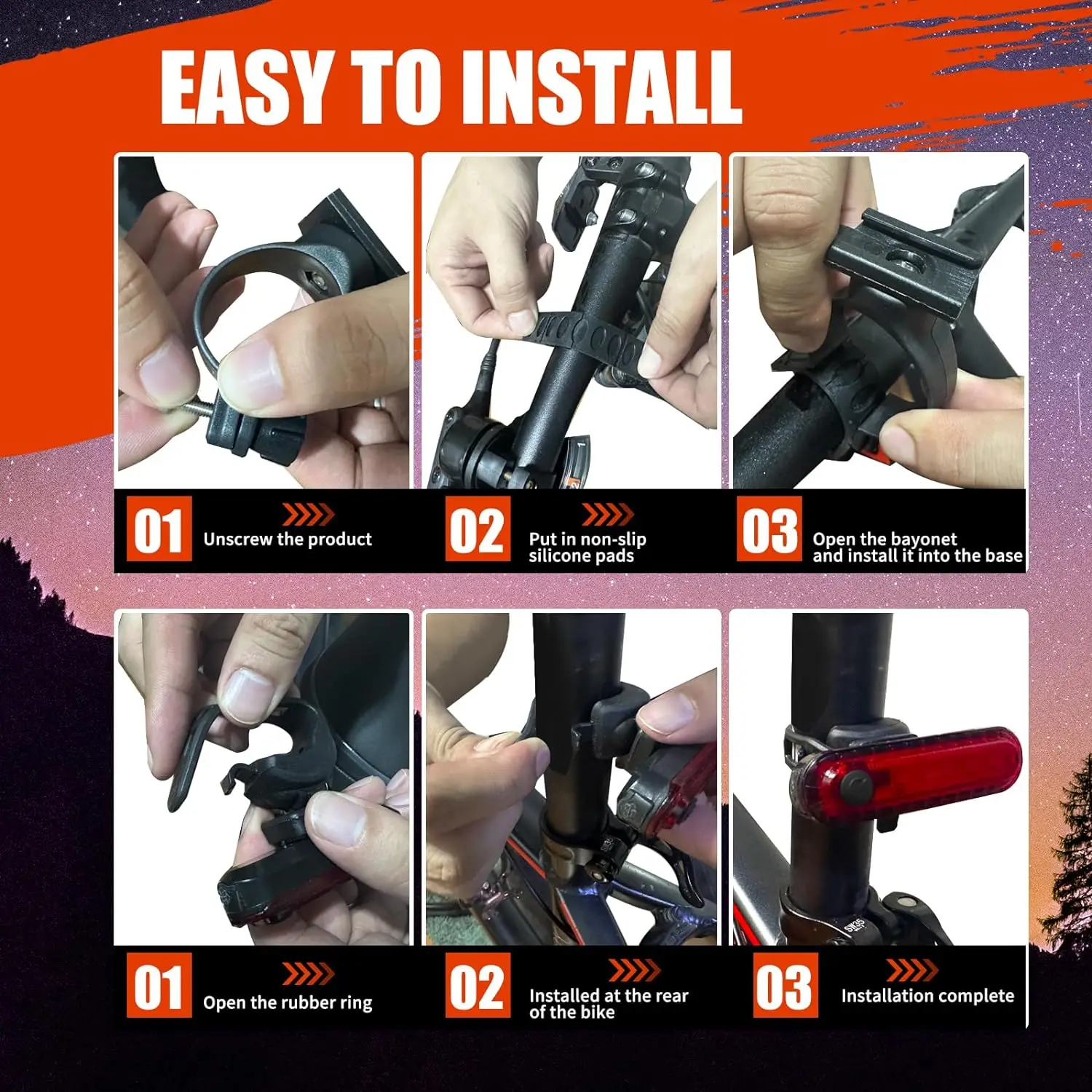 EASY TO INSTALL

01 Unscrew the product

02 Put in non-slip silicone pads

03 Open the bayonet and install it into the base

01 Open the rubber ring

02 Installed at the rear of the bike

03 Installation complete