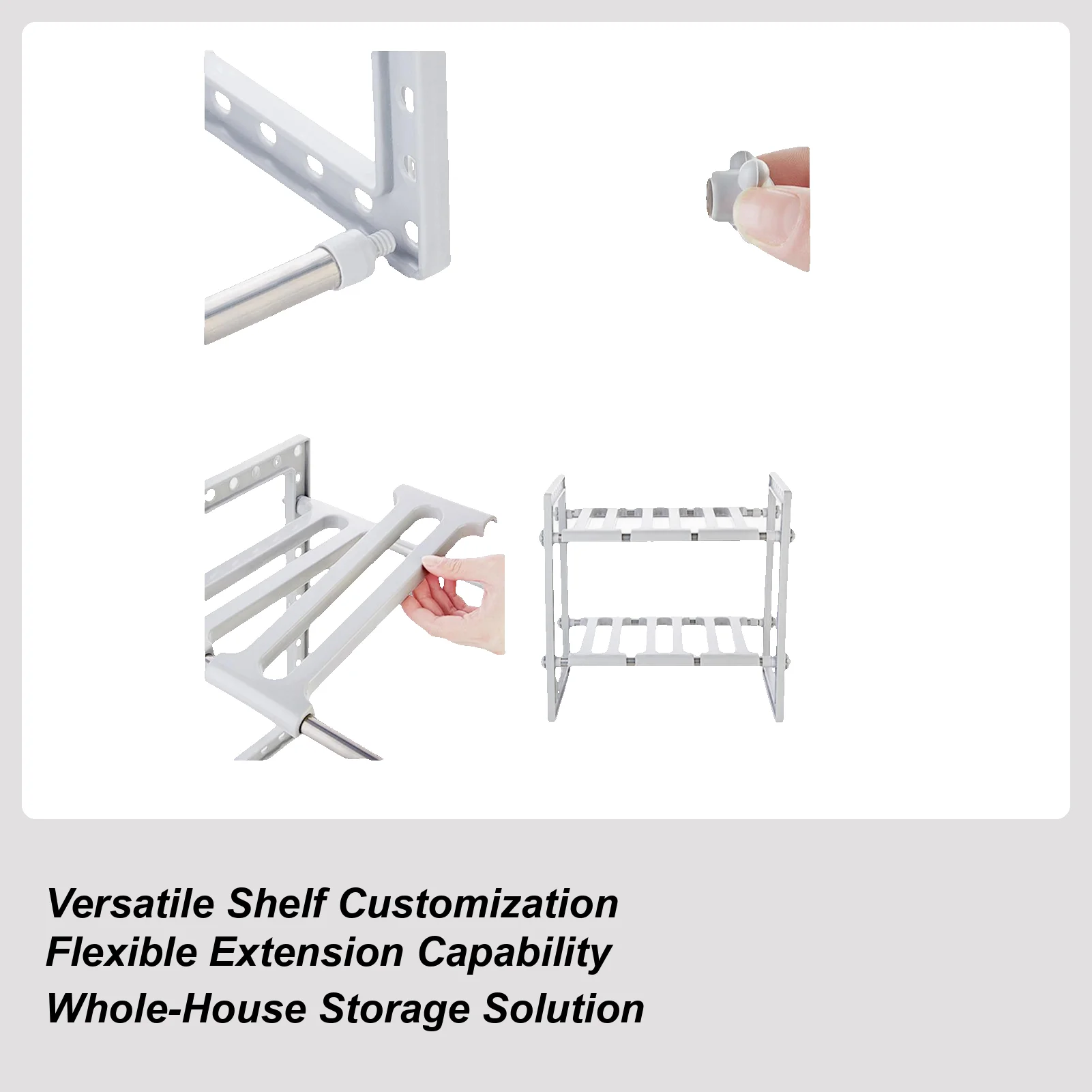 Versatile Shelf Customization
Flexible Extension Capability
Whole-House Storage Solution