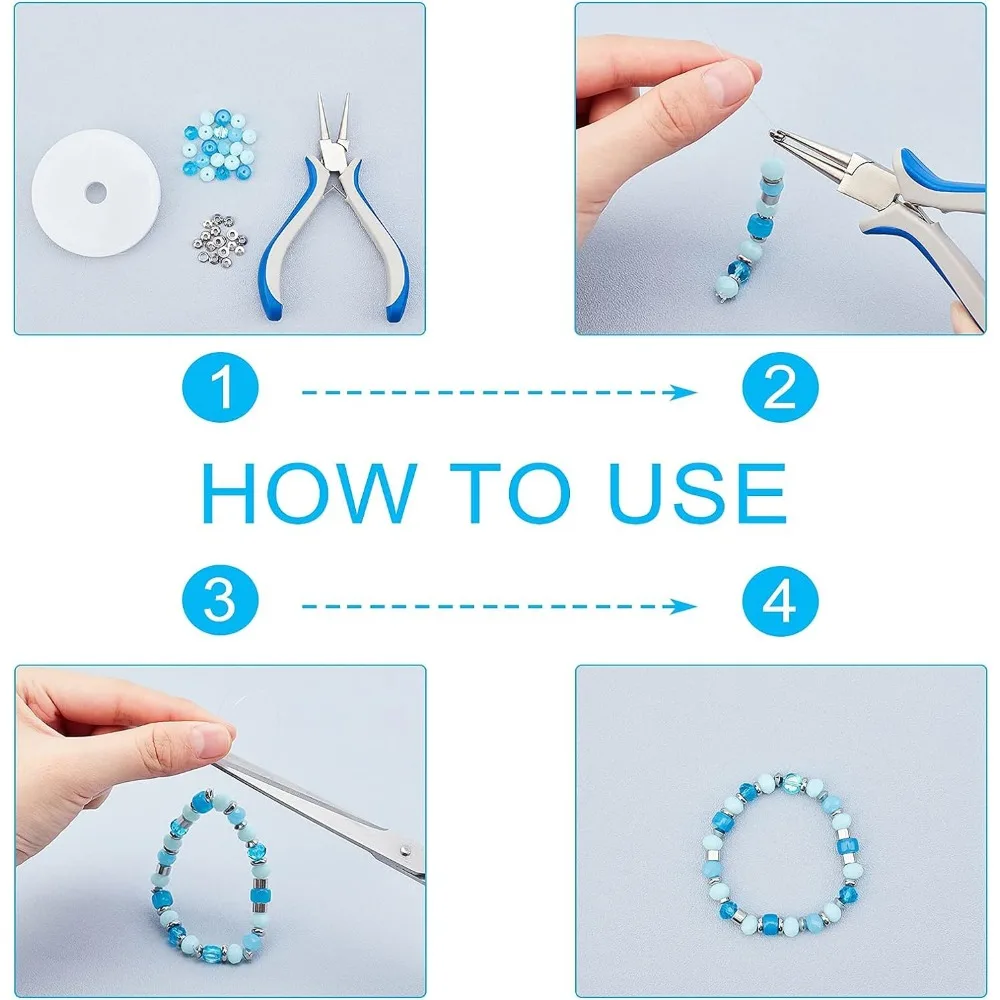 1

2

HOW TO USE

3

4