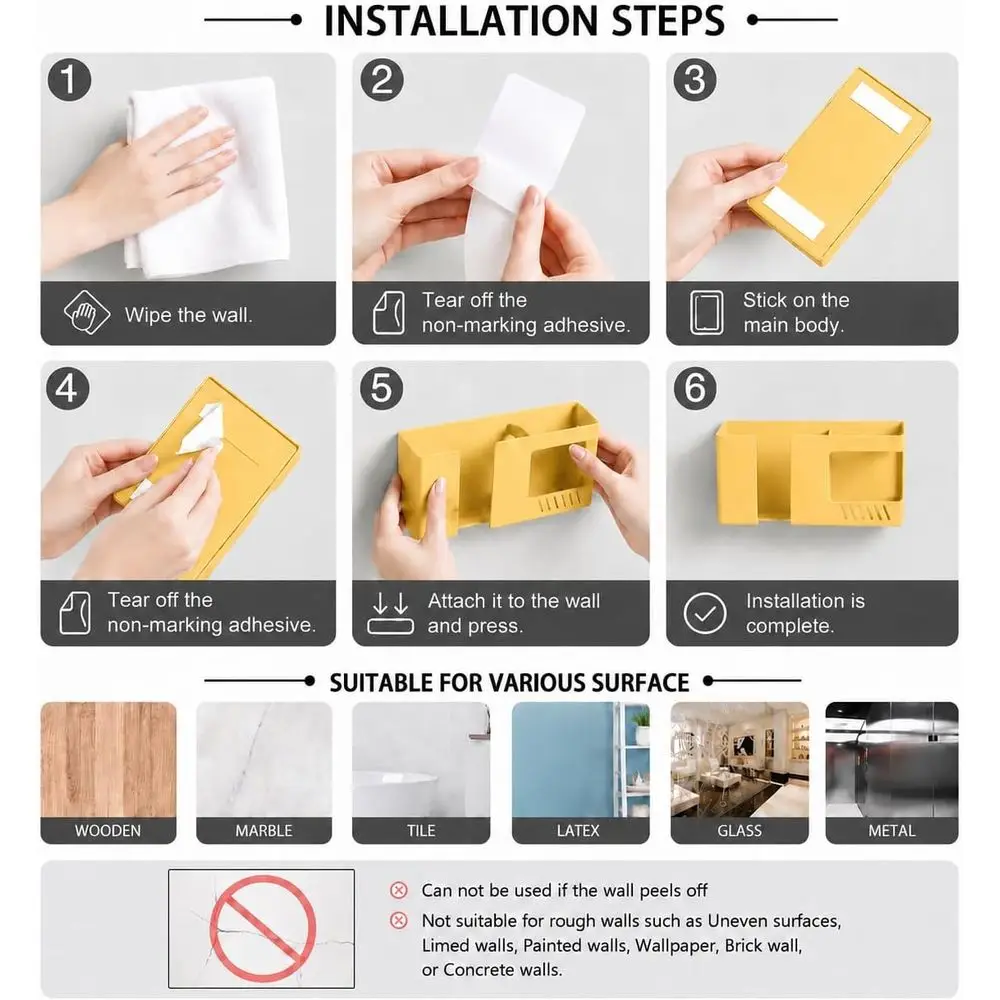 INSTALLATION STEPS

1
Wipe the wall.

2
Tear off the non-marking adhesive.

3
Stick on the main body.

4
Tear off the non-marking adhesive.

5
Attach it to the wall and press.

6
Installation is complete.

SUITABLE FOR VARIOUS SURFACE

WOODEN
MARBLE
TILE
LATEX
GLASS
METAL

Can not be used if the wall peels off
Not suitable for rough walls such as Uneven surfaces, Limed walls, Painted walls, Wallpaper, Brick wall, or Concrete walls.