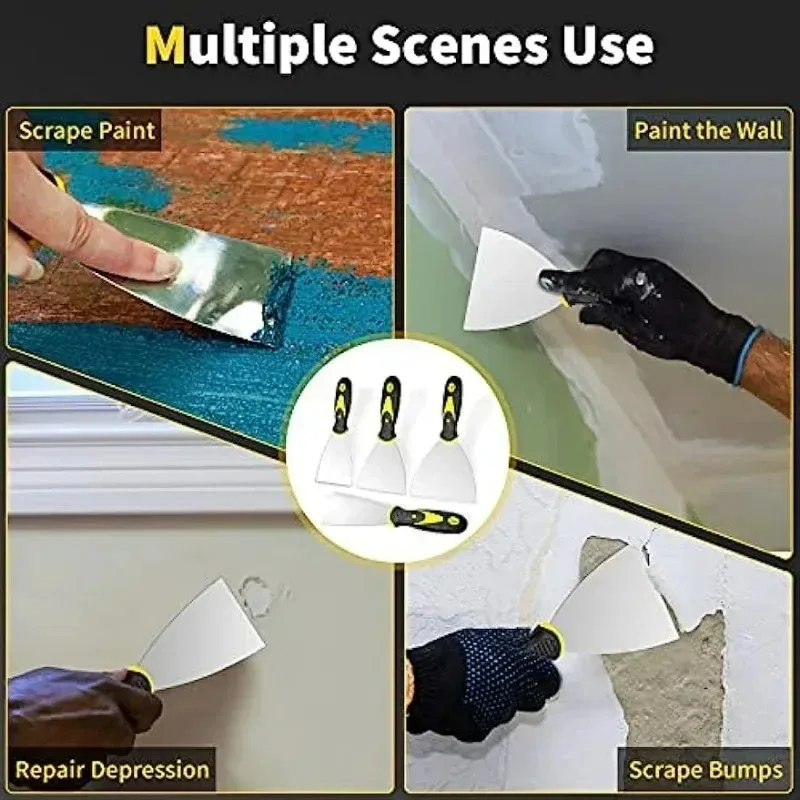 Multiple Scenes Use

Scrape Paint

Paint the Wall

Repair Depression

Scrape Bumps