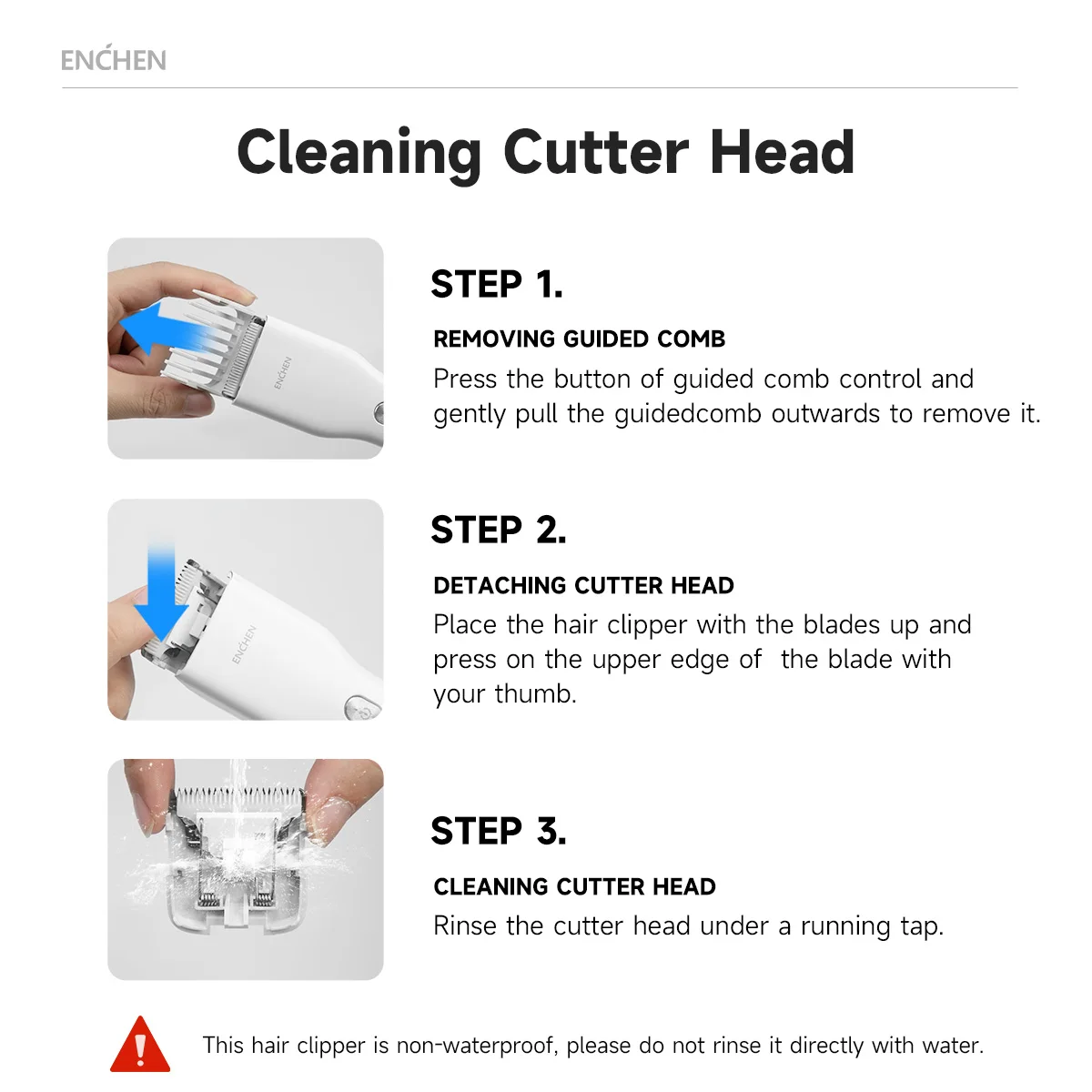 ENCHEN

Cleaning Cutter Head

ENCHEN

STEP 1.

REMOVING GUIDED COMB

Press the button of guided comb control and gently pull the guidedcomb outwards to remove it.

ENCHEN

STEP 2.

DETACHING CUTTER HEAD

Place the hair clipper with the blades up and press on the upper edge of  the blade with your thumb.

STEP 3.

CLEANING CUTTER HEAD

Rinse the cutter head under a running tap.

This hair clipper is non-waterproof, please do not rinse it directly with water.