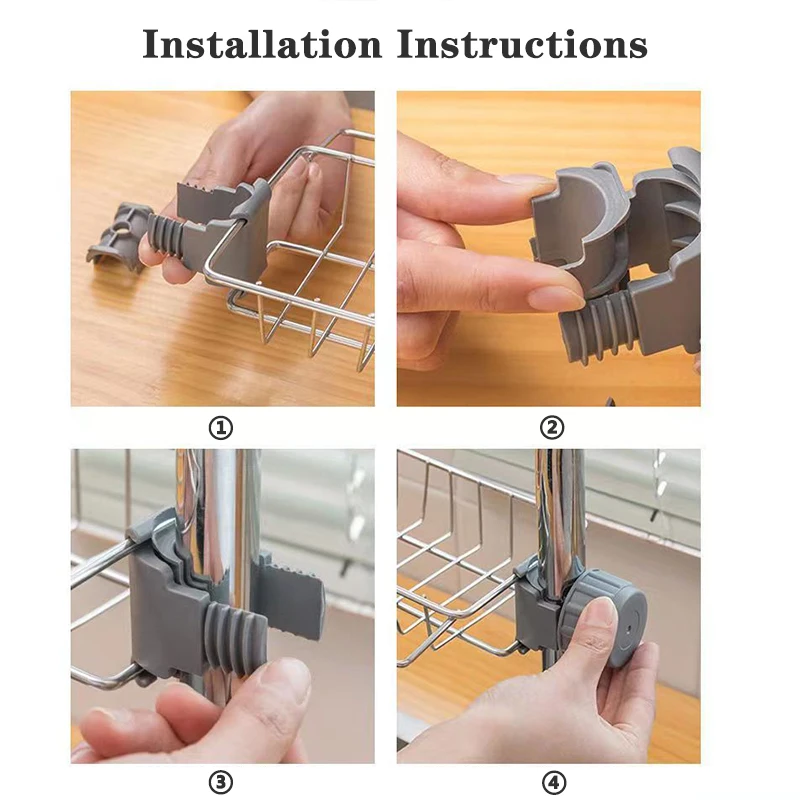 Installation Instructions

①

②

③

④