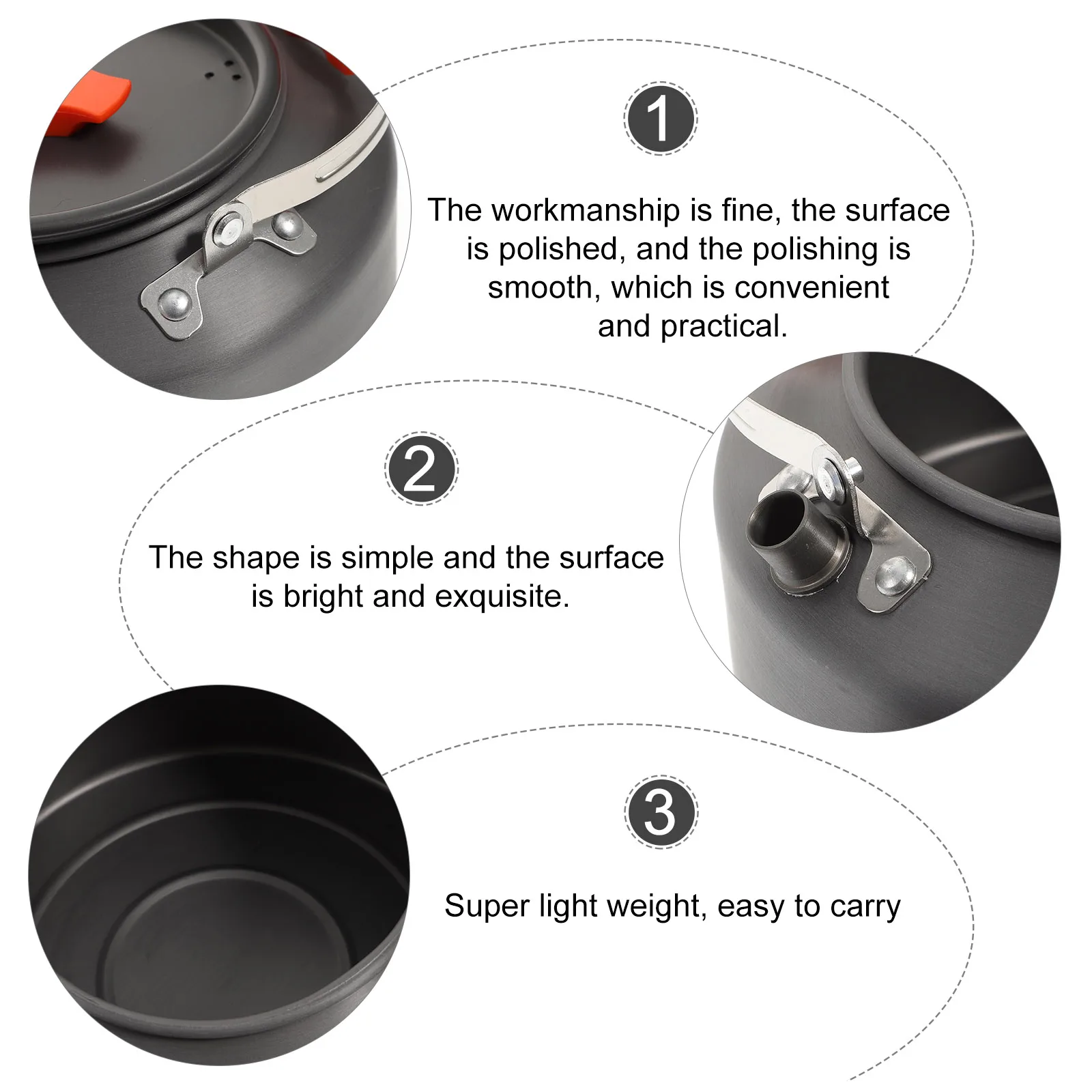 1

The workmanship is fine, the surface is polished, and the polishing is smooth, which is convenient and practical.

2

The shape is simple and the surface is bright and exquisite.

3

Super light weight, easy to carry