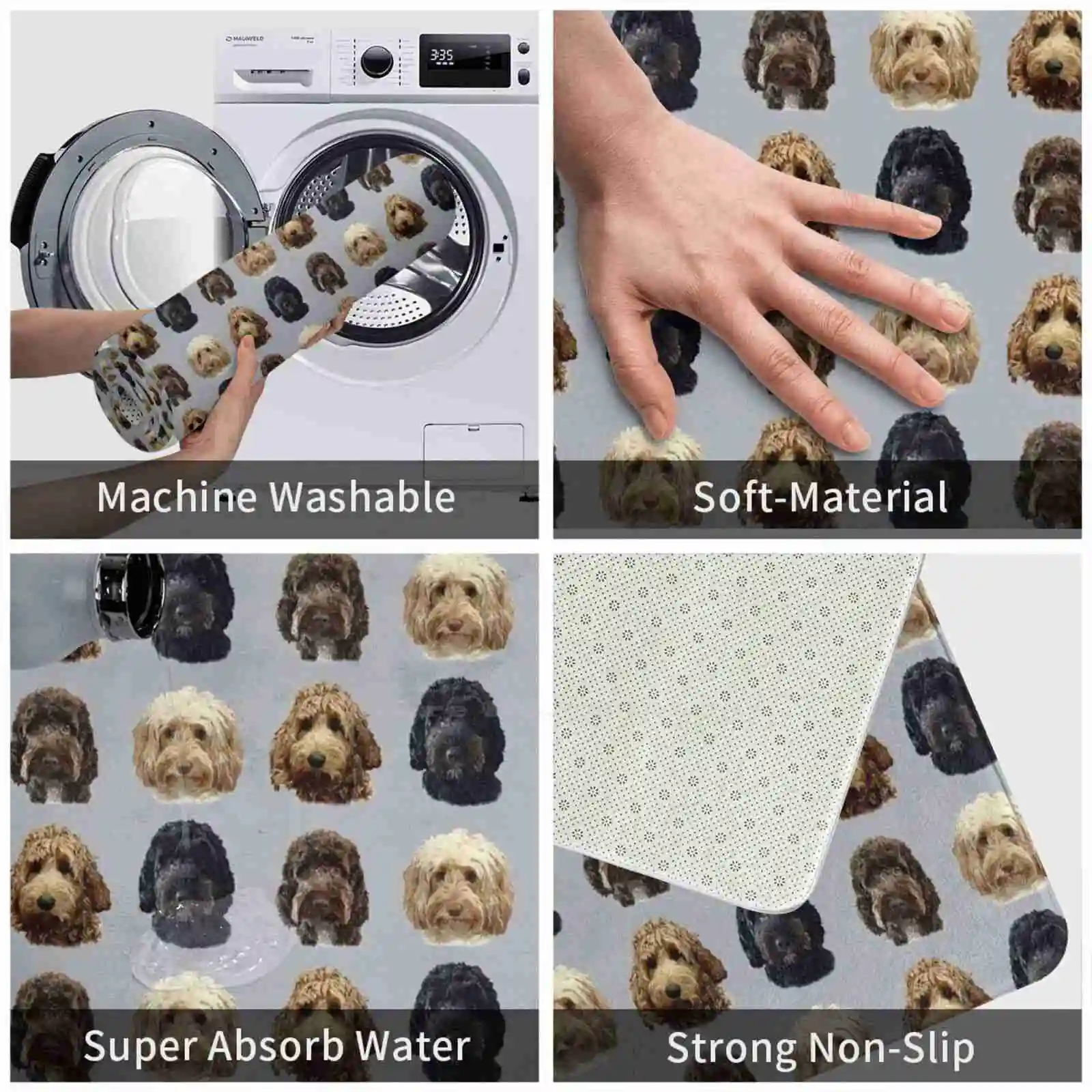 MAUNFELD

3:35

Machine Washable

Soft-Material

Super Absorb Water

Strong Non-Slip