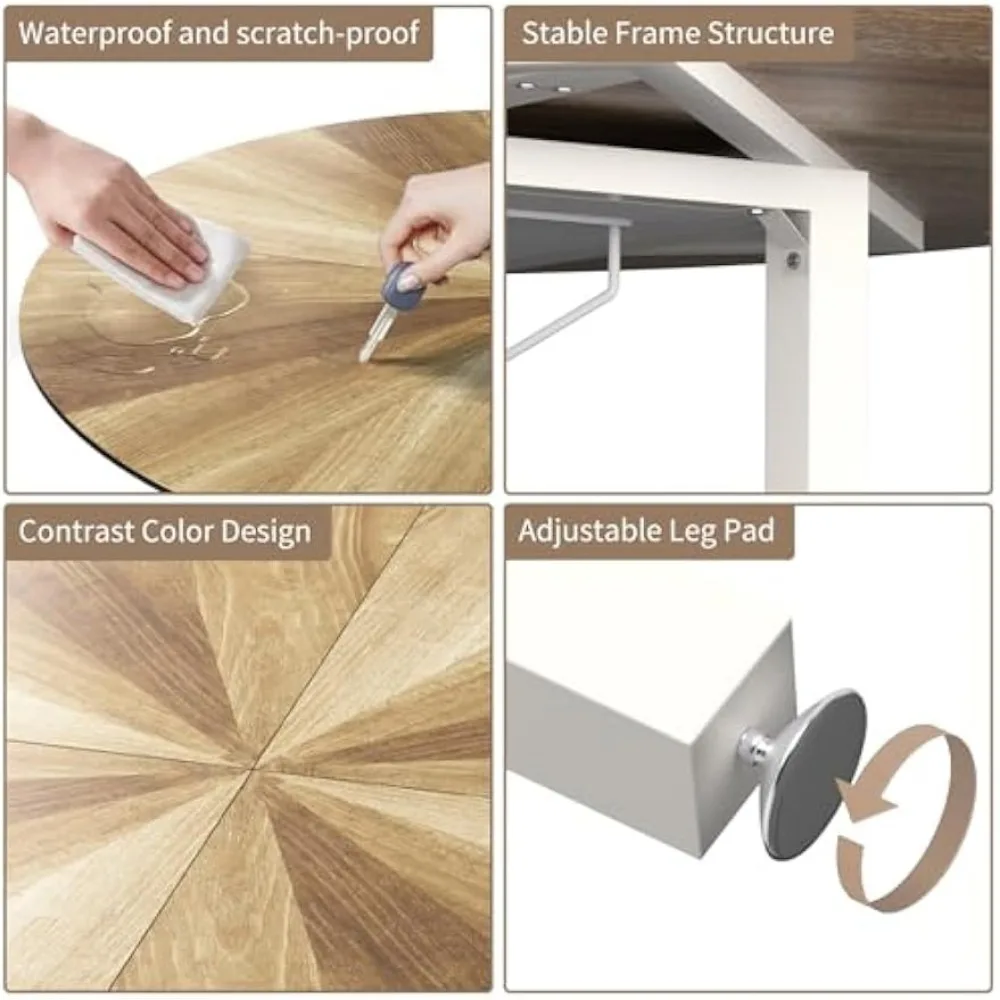 Waterproof and scratch-proof

Stable Frame Structure

Contrast Color Design

Adjustable Leg Pad